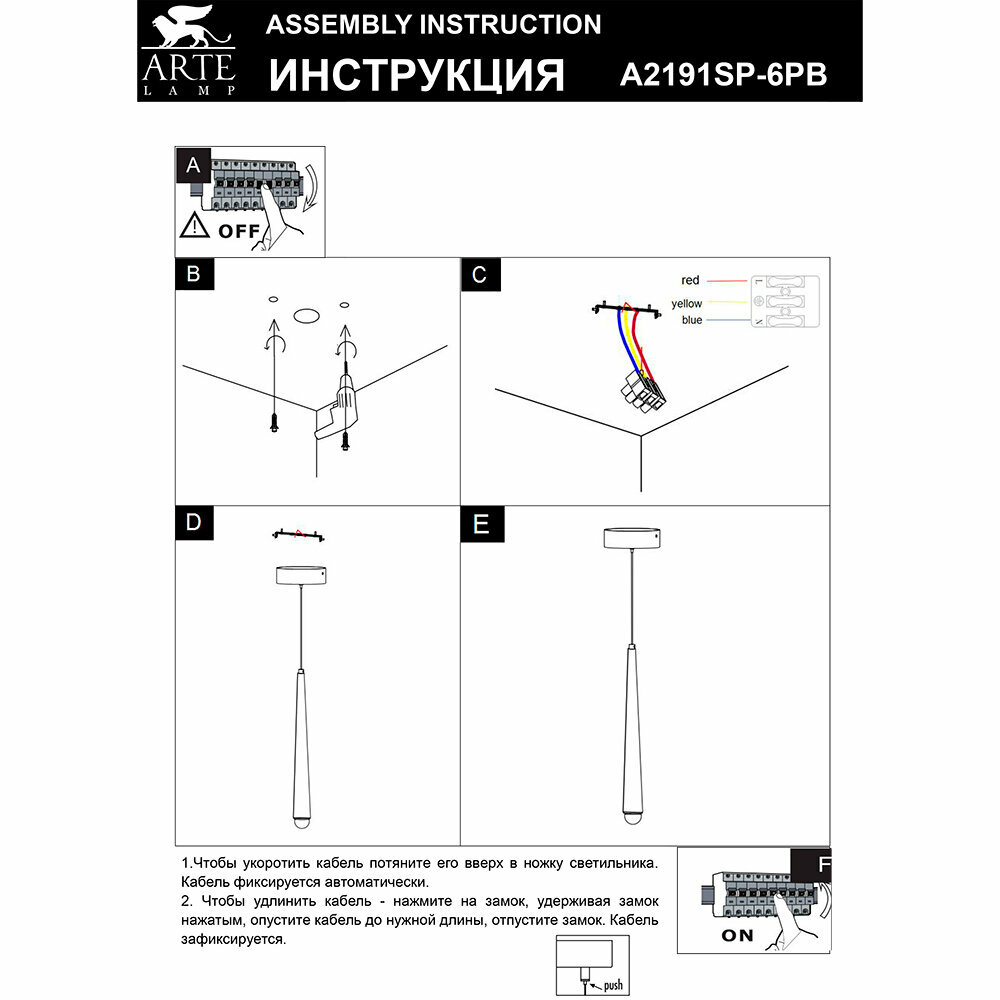 ARTE
LAMP

ASSEMBLY INSTRUCTION
ИНСТРУКЦИЯ A2191SP-6PB

A

OFF

B

C

red
yellow
blue

D

E

1.Чтобы укоротить кабель потяните его вверх в ножку светильника. Кабель фиксируется автоматически.
2. Чтобы удлинить кабель - нажмите на замок, удерживая замок нажатым, опустите кабель до нужной длины, отпустите замок. Кабель зафиксируется.

push

F

ON