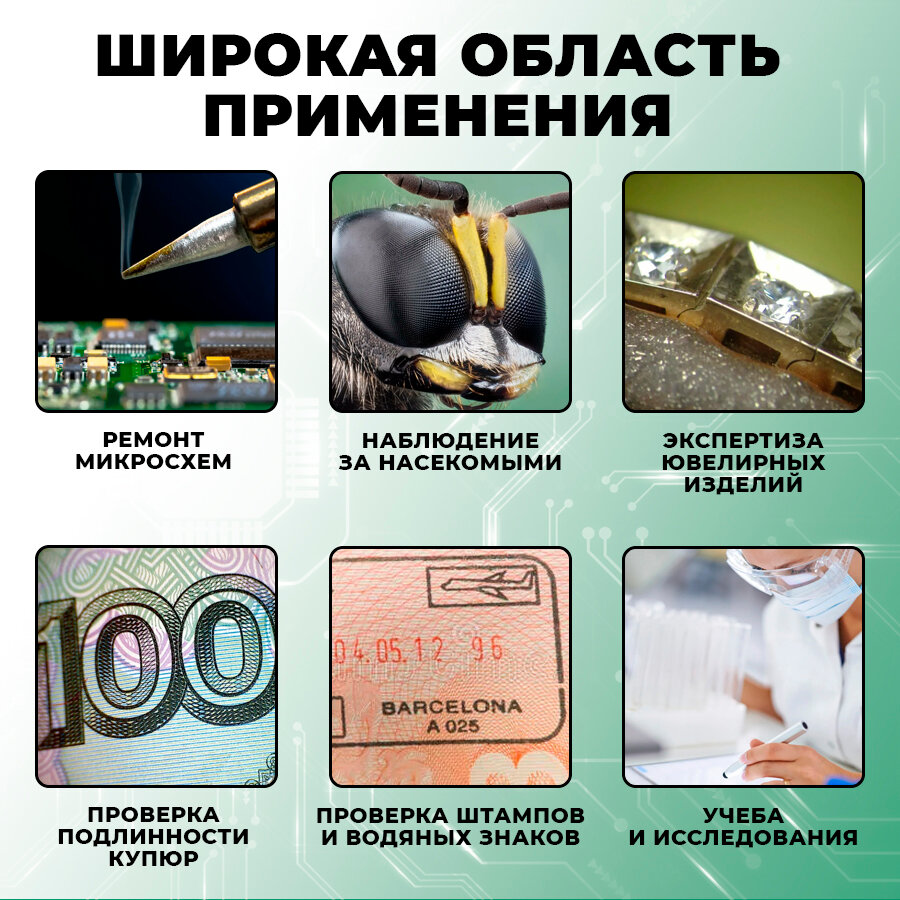 ШИРОКАЯ ОБЛАСТЬ ПРИМЕНЕНИЯ

РЕМОНТ МИКРОСХЕМ

НАБЛЮДЕНИЕ ЗА НАСЕКОМЫМИ

ЭКСПЕРТИЗА ЮВЕЛИРНЫХ ИЗДЕЛИЙ

100

04.05.12 96

BARCELONA
A 025

ПРОВЕРКА ПОДЛИННОСТИ КУПЮР

ПРОВЕРКА ШТАМПОВ И ВОДЯНЫХ ЗНАКОВ

УЧЕБА И ИССЛЕДОВАНИЯ