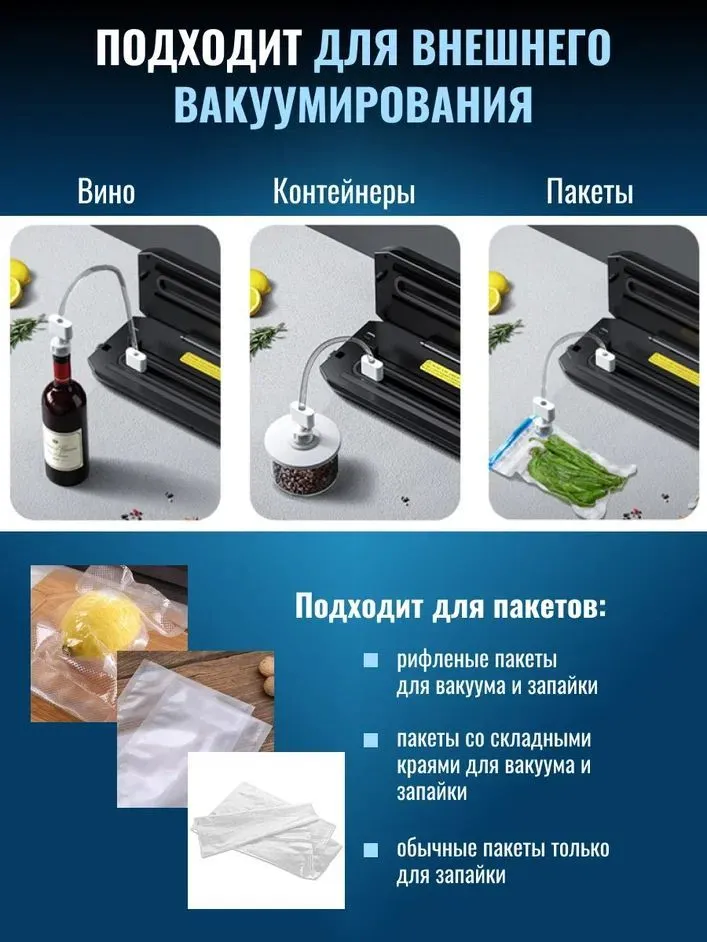 ПОДХОДИТ ДЛЯ ВНЕШНЕГО ВАКУУМИРОВАНИЯ

Вино

Контейнеры

Пакеты

Подходит для пакетов:

рифленые пакеты для вакуума и запайки

пакеты со складными краями для вакуума и запайки

обычные пакеты только для запайки