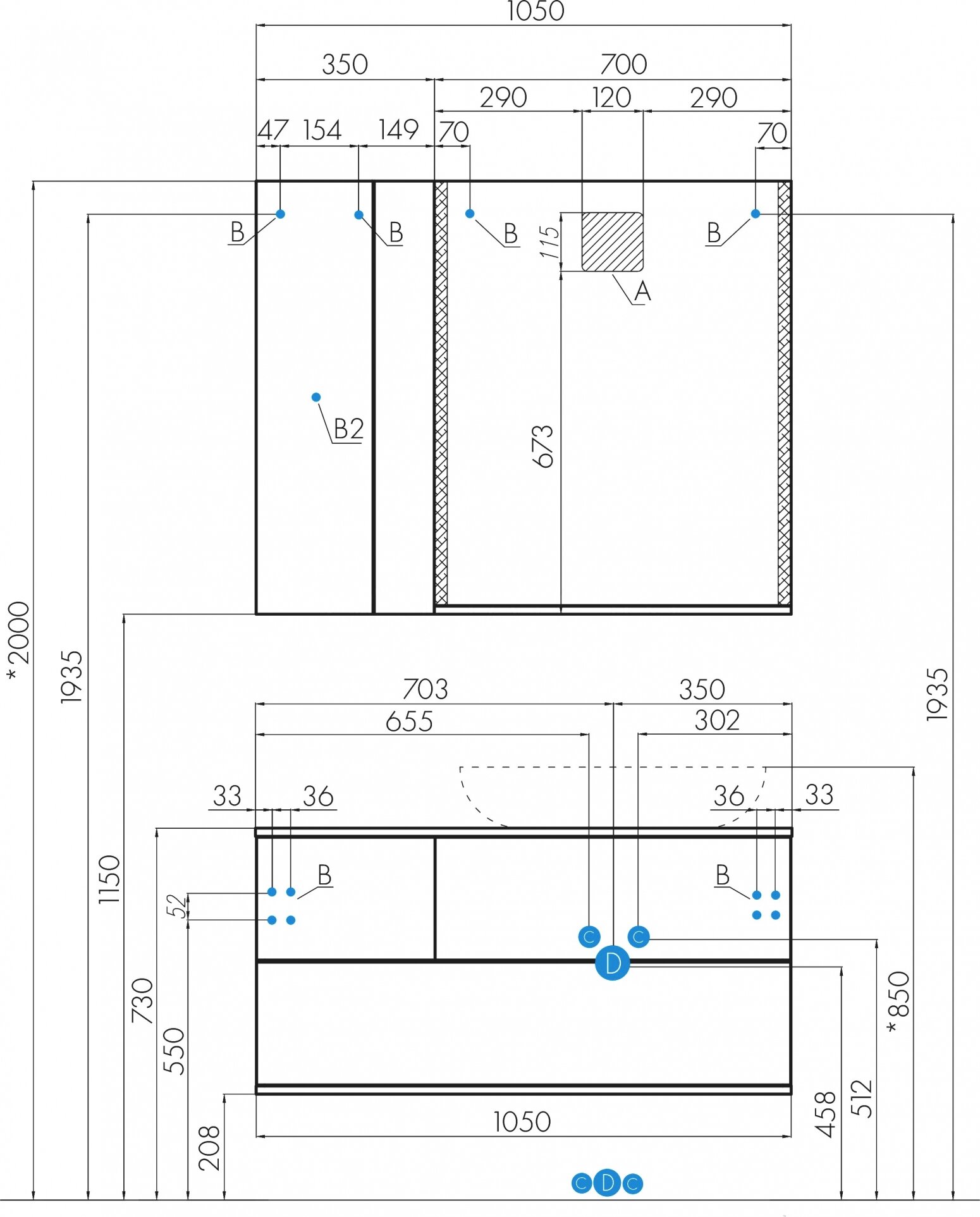 1050
350
700
290
120
290
47
154
149
70
70
B
B
B
B
115
A
B2
673
*2000
1935
1935
1150
703
350
655
302
33
36
36
33
B
B
52
C
C
D
730
550
*850
208
1050
458
512
C
D
C