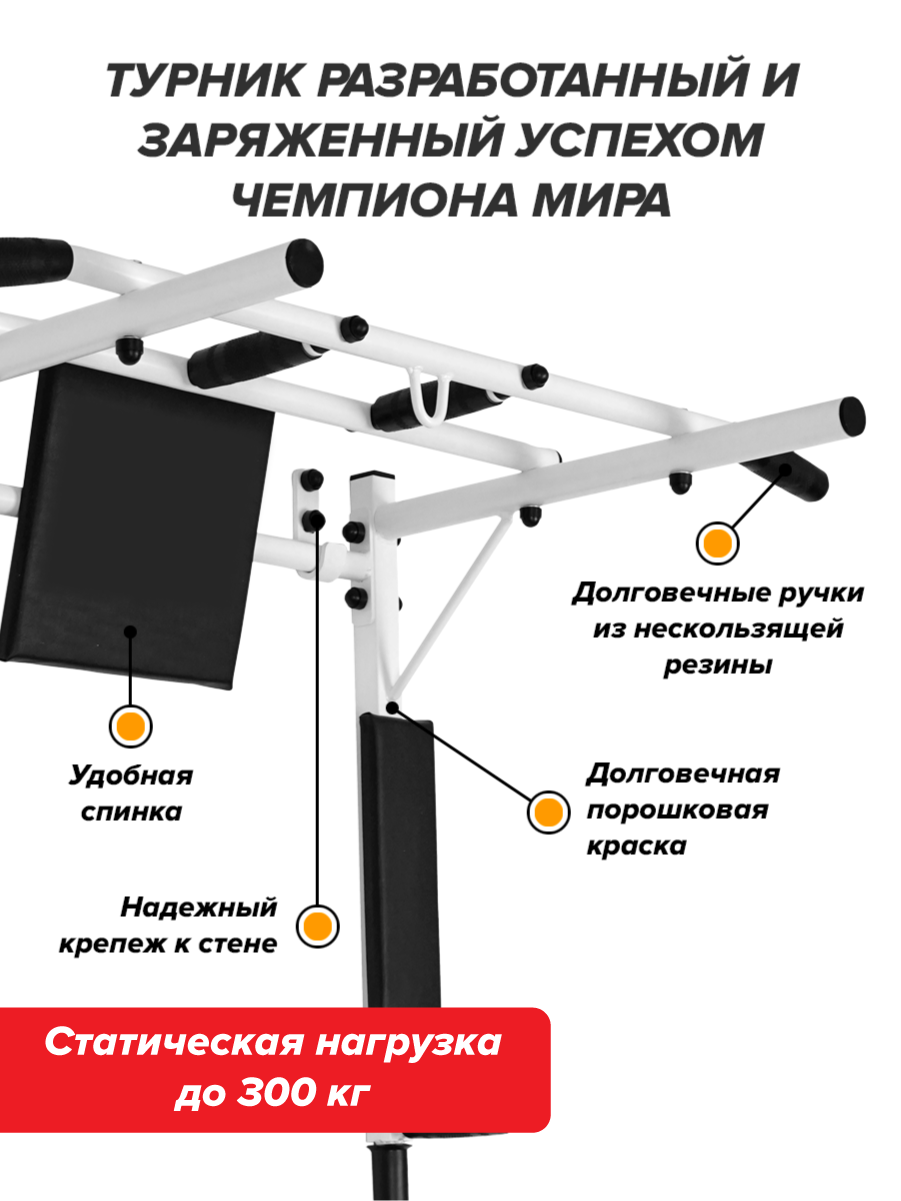 ТУРНИК РАЗРАБОТАННЫЙ И ЗАРЯЖЕННЫЙ УСПЕХОМ ЧЕМПИОНА МИРА

Долговечные ручки из нескользящей резины

Удобная спинка

Долговечная порошковая краска

Надежный крепеж к стене

Статическая нагрузка до 300 кг