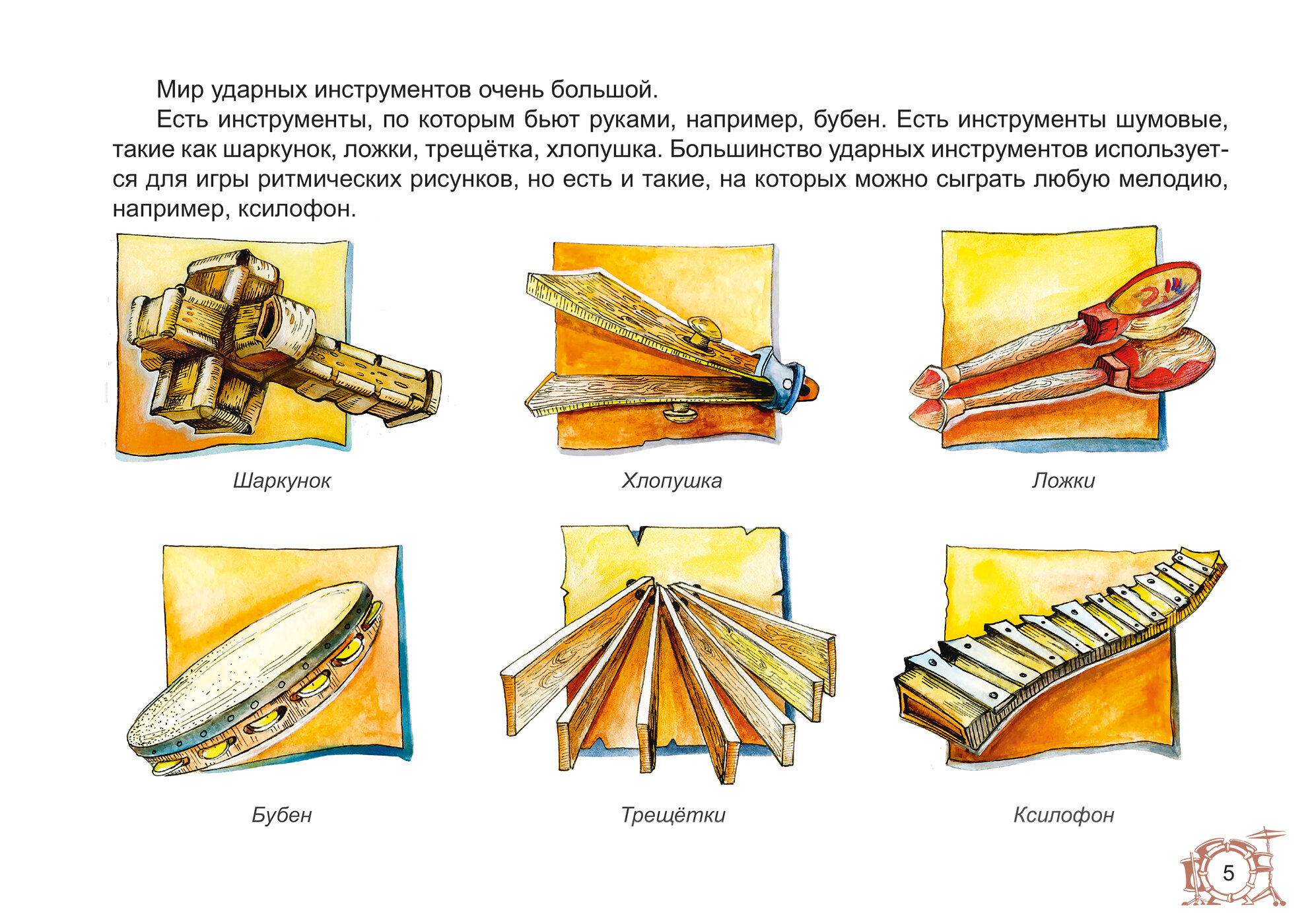 Мир ударных инструментов очень большой.

Есть инструменты, по которым бьют руками, например, бубен. Есть инструменты шумовые, такие как шаркунок, ложки, трещётка, хлопушка. Большинство ударных инструментов используется для игры ритмических рисунков, но есть и такие, на которых можно сыграть любую мелодию, например, ксилофон.

Шаркунок

Хлопушка

Ложки

Бубен

Трещётки

Ксилофон

5