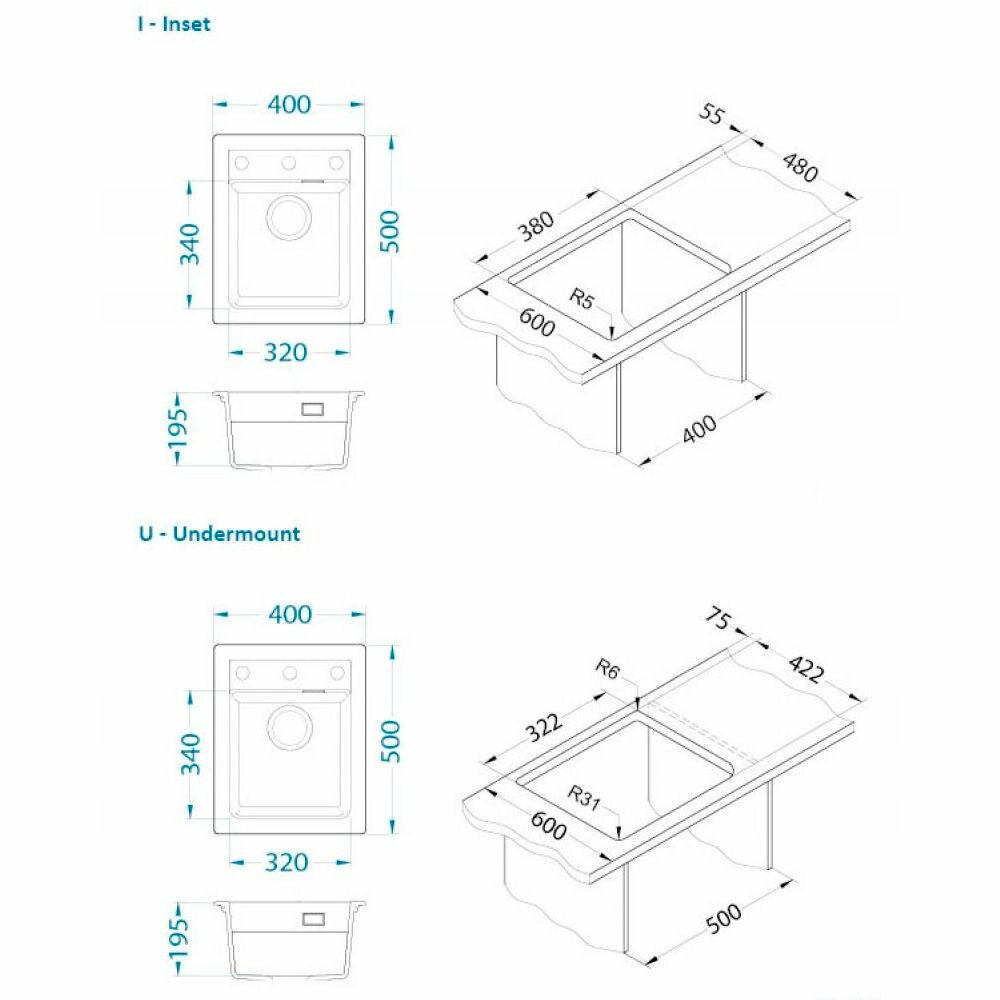 I - Inset

400

340

500

320

195

55

480

380

R5

600

400

U - Undermount

400

340

500

320

195

75

422

R6

322

R31

600

500