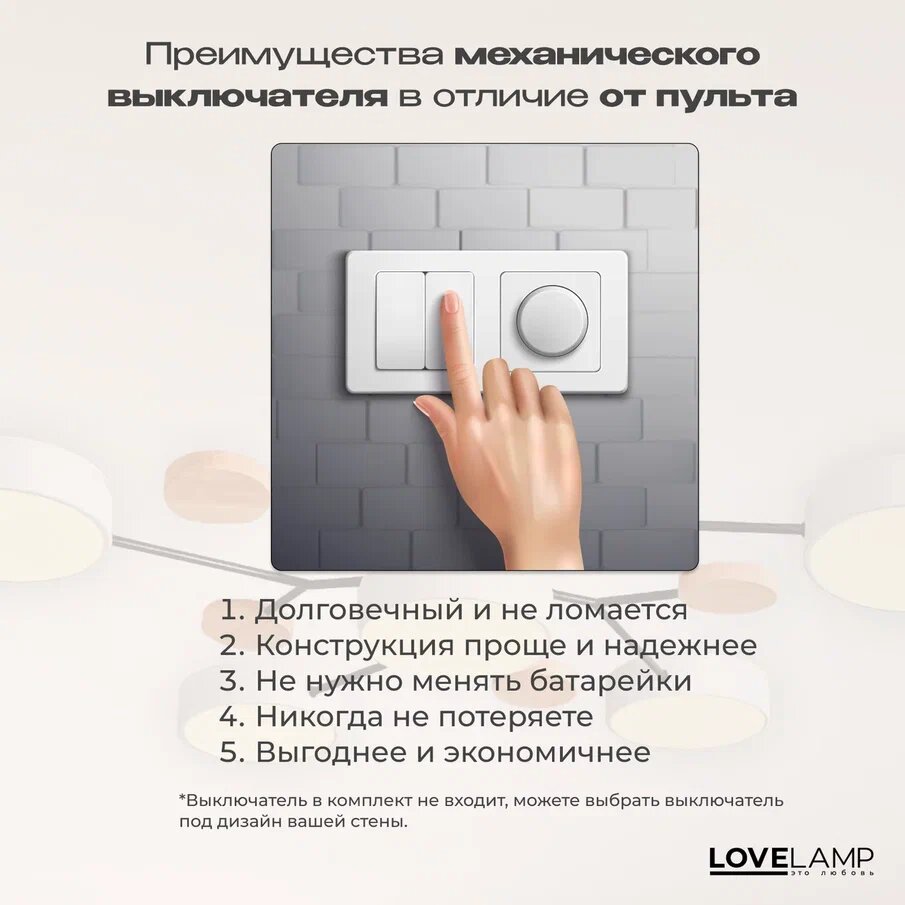 Преимущества механического выключателя в отличие от пульта

1. Долговечный и не ломается
2. Конструкция проще и надежнее
3. Не нужно менять батарейки
4. Никогда не потеряете
5. Выгоднее и экономичнее

*Выключатель в комплект не входит, можете выбрать выключатель под дизайн вашей стены.

LOVELAMP
это любовь