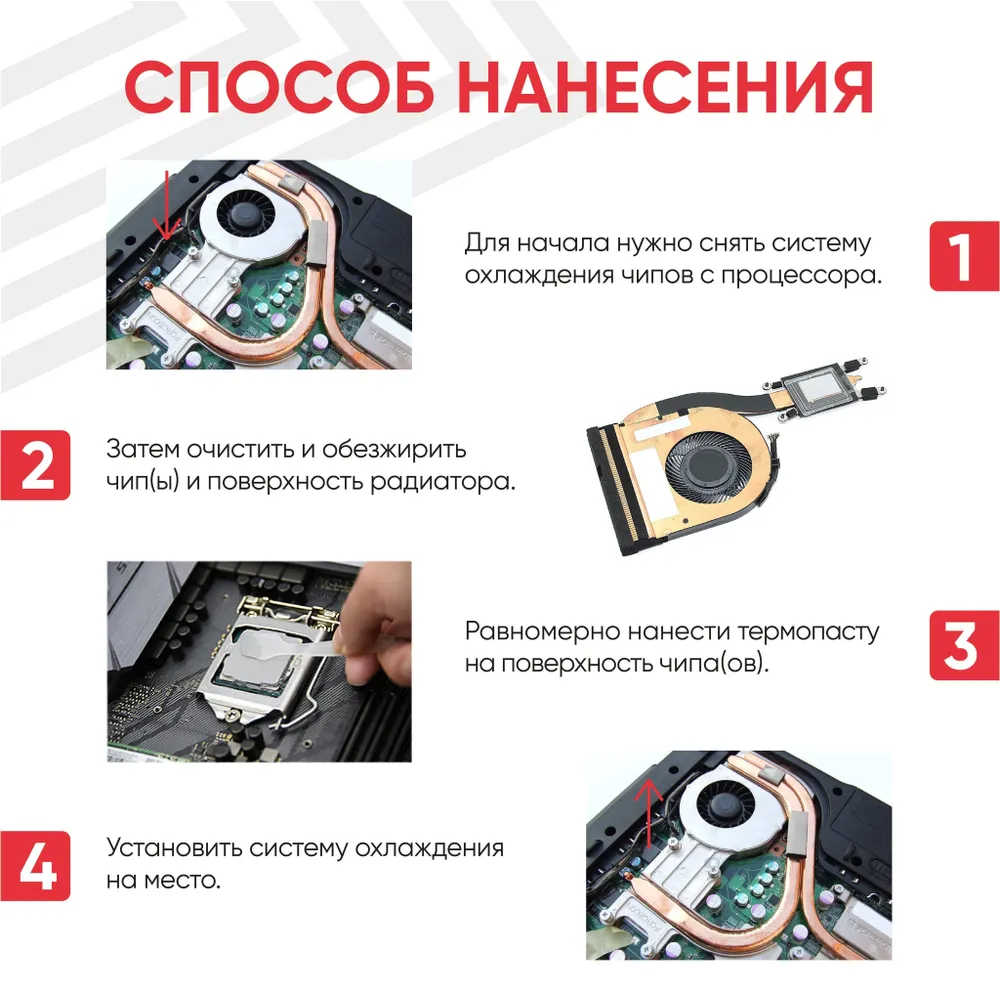 СПОСОБ НАНЕСЕНИЯ

Для начала нужно снять систему охлаждения чипов с процессора.

1

2

Затем очистить и обезжирить чип(ы) и поверхность радиатора.

Равномерно нанести термопасту на поверхность чипа(ов).

3

4

Установить систему охлаждения на место.