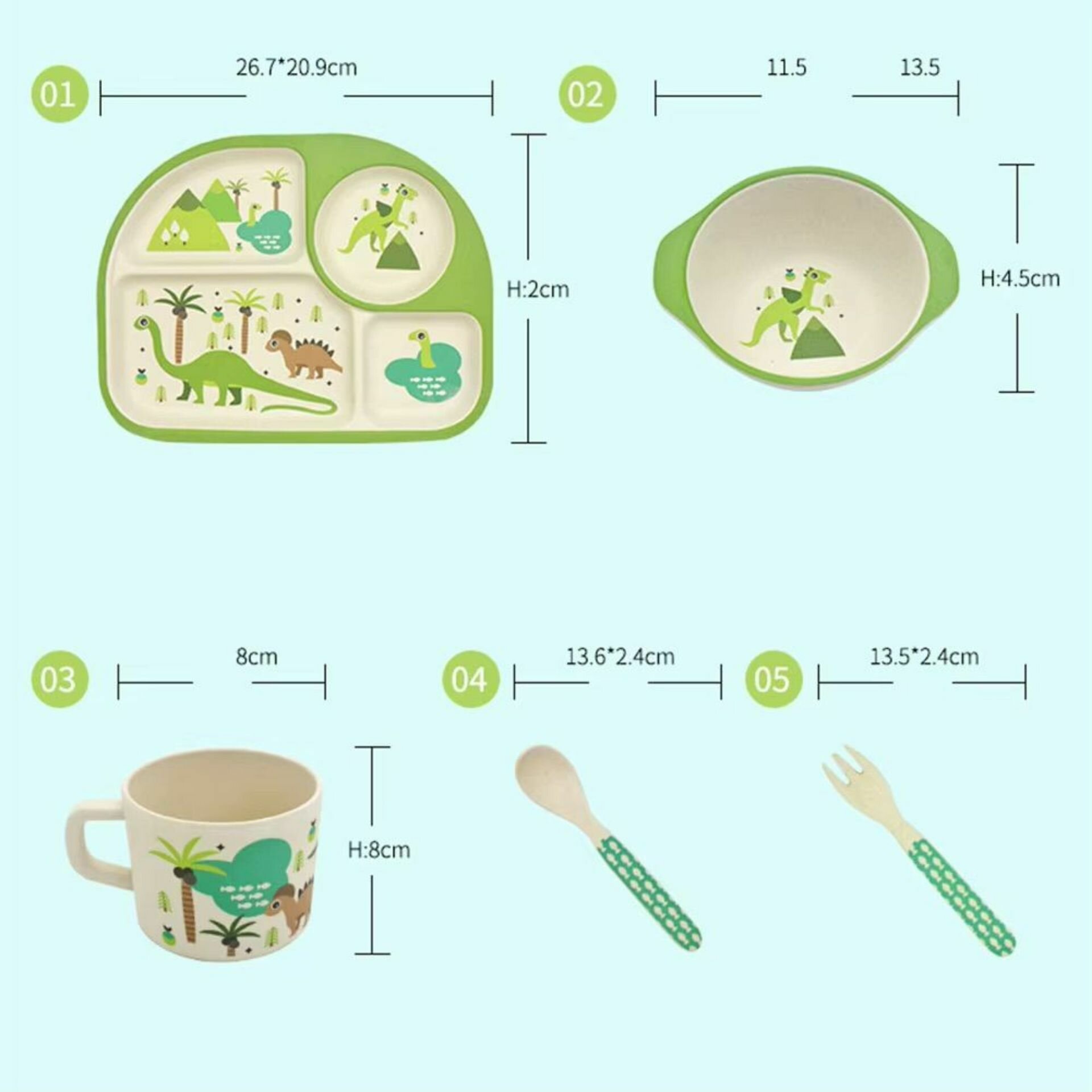 01
26.7*20.9cm
H:2cm

02
11.5
13.5
H:4.5cm

03
8cm
H:8cm

04
13.6*2.4cm

05
13.5*2.4cm