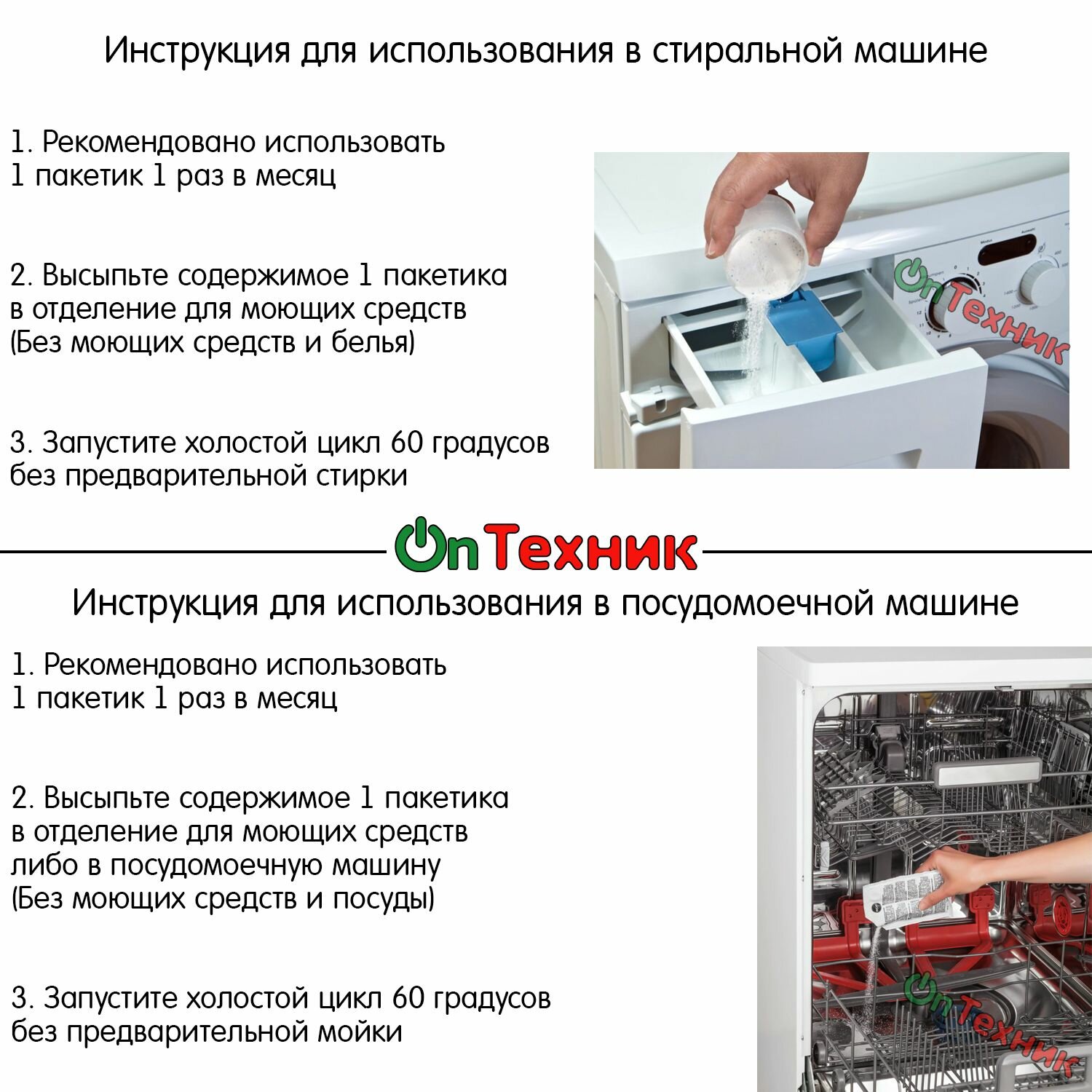 Инструкция для использования в стиральной машине

1. Рекомендовано использовать 1 пакетик 1 раз в месяц

2. Высыпьте содержимое 1 пакетика в отделение для моющих средств (Без моющих средств и белья)

3. Запустите холостой цикл 60 градусов без предварительной стирки

OnТехник

OnТехник

Инструкция для использования в посудомоечной машине

1. Рекомендовано использовать 1 пакетик 1 раз в месяц

2. Высыпьте содержимое 1 пакетика в отделение для моющих средств либо в посудомоечную машину (Без моющих средств и посуды)

3. Запустите холостой цикл 60 градусов без предварительной мойки

OnТехник