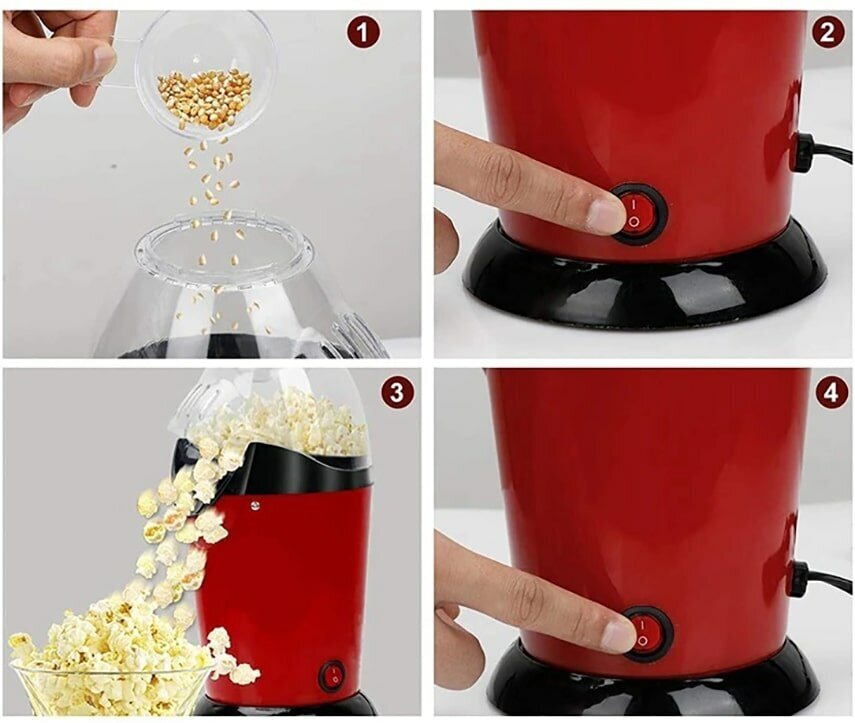 1

2

3

4