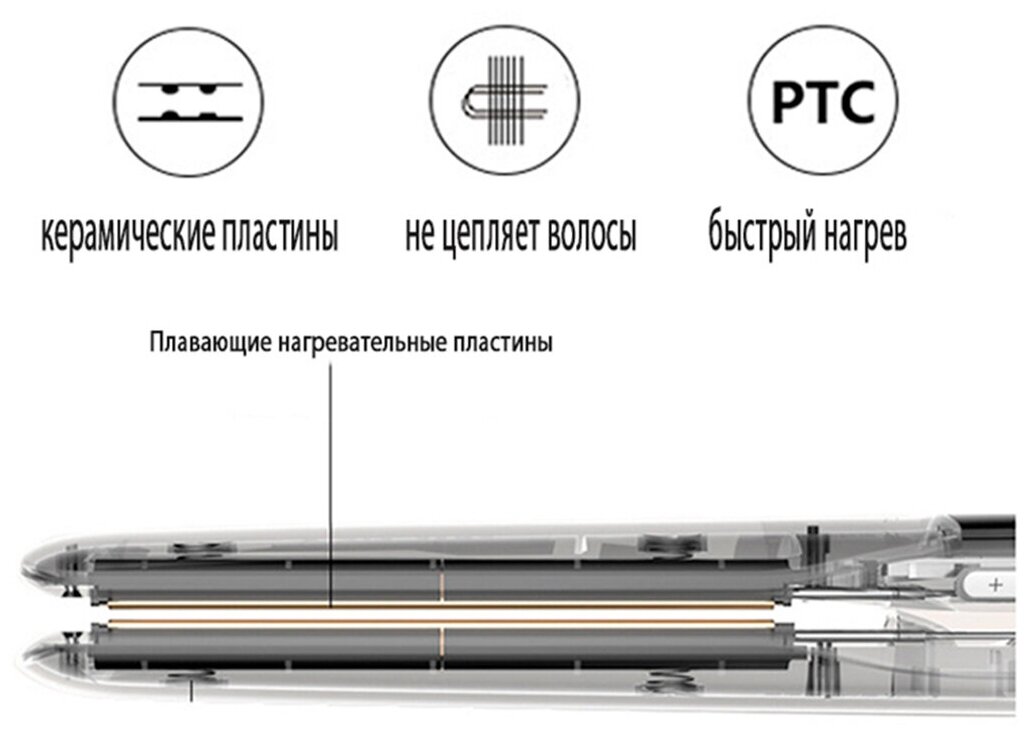 PTC

керамические пластины

не цепляет волосы

быстрый нагрев

Плавающие нагревательные пластины

+