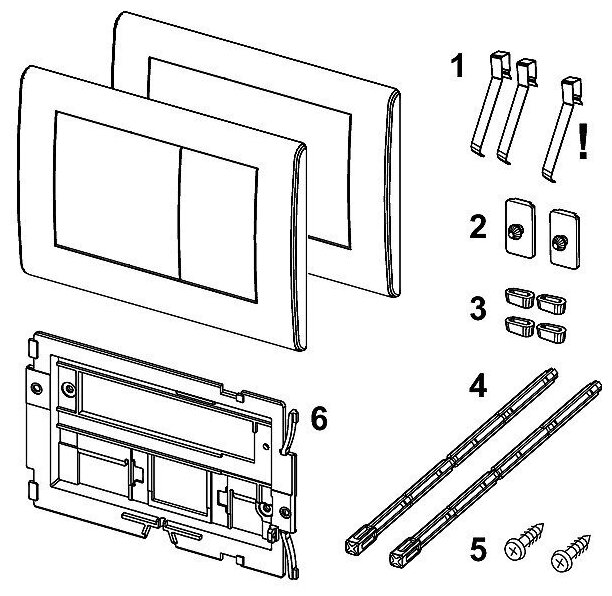 1

!

2

3

4

6

5