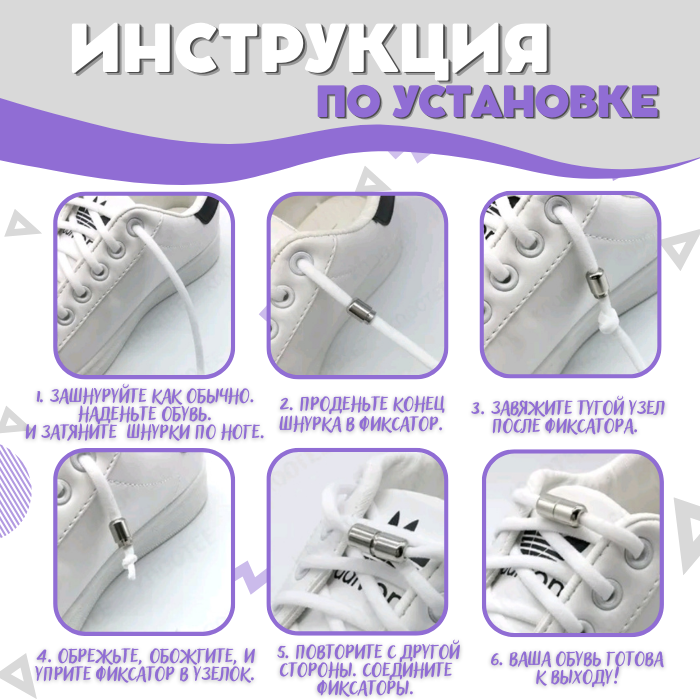 ИНСТРУКЦИЯ
ПО УСТАНОВКЕ

1. ЗАШНУРУЙТЕ КАК ОБЫЧНО. НАДЕНЬТЕ ОБУВЬ. И ЗАТЯНИТЕ ШНУРКИ ПО НОГЕ.

2. ПРОДЕНЬТЕ КОНЕЦ ШНУРКА В ФИКСАТОР.

3. ЗАВЯЖИТЕ ТУГОЙ УЗЕЛ ПОСЛЕ ФИКСАТОРА.

4. ОБРЕЖЬТЕ, ОБОЖГИТЕ, И УПРИТЕ ФИКСАТОР В УЗЕЛОК.

5. ПОВТОРИТЕ С ДРУГОЙ СТОРОНЫ. СОЕДИНИТЕ ФИКСАТОРЫ.

6. ВАША ОБУВЬ ГОТОВА К ВЫХОДУ!