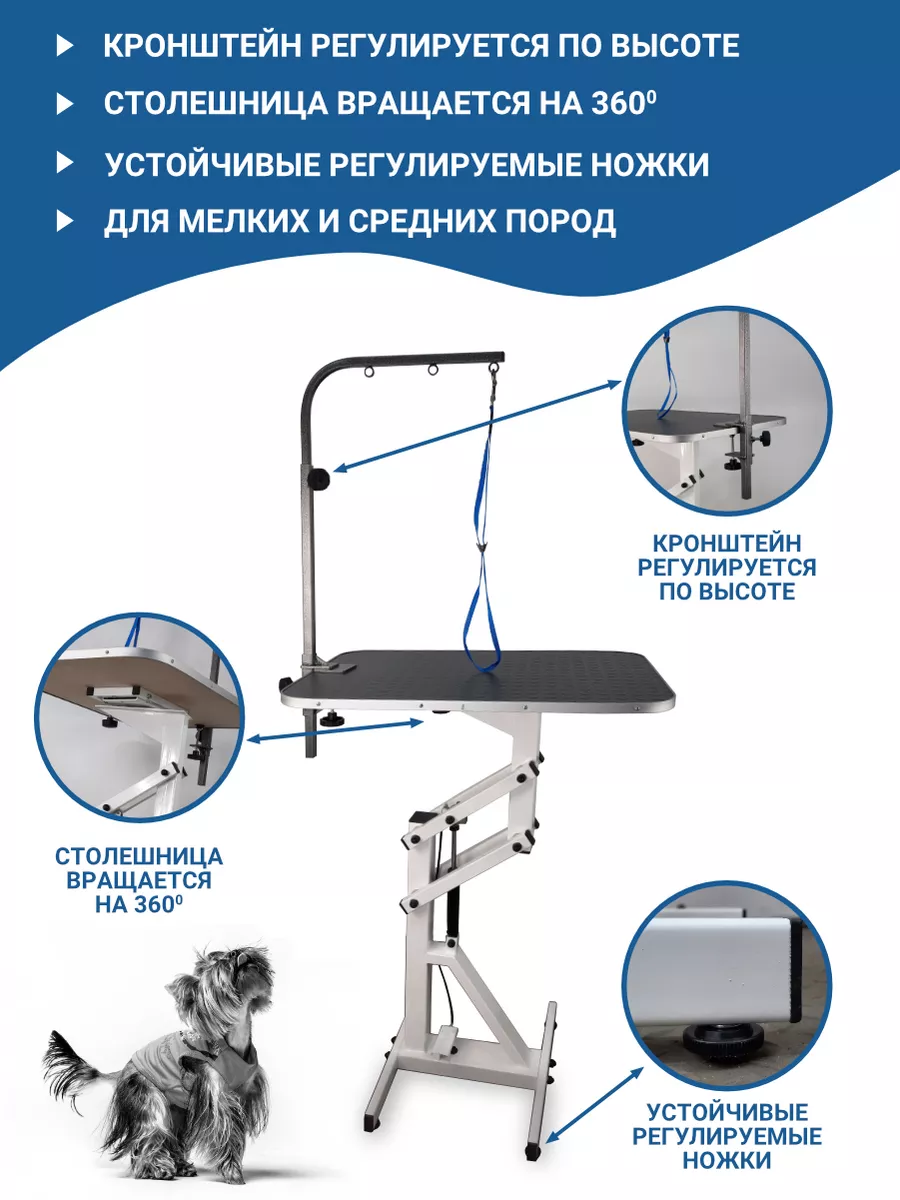 КРОНШТЕЙН РЕГУЛИРУЕТСЯ ПО ВЫСОТЕ

СТОЛЕШНИЦА ВРАЩАЕТСЯ НА $360^0$

УСТОЙЧИВЫЕ РЕГУЛИРУЕМЫЕ НОЖКИ

ДЛЯ МЕЛКИХ И СРЕДНИХ ПОРОД

КРОНШТЕЙН РЕГУЛИРУЕТСЯ ПО ВЫСОТЕ

СТОЛЕШНИЦА ВРАЩАЕТСЯ НА $360^0$

УСТОЙЧИВЫЕ РЕГУЛИРУЕМЫЕ НОЖКИ