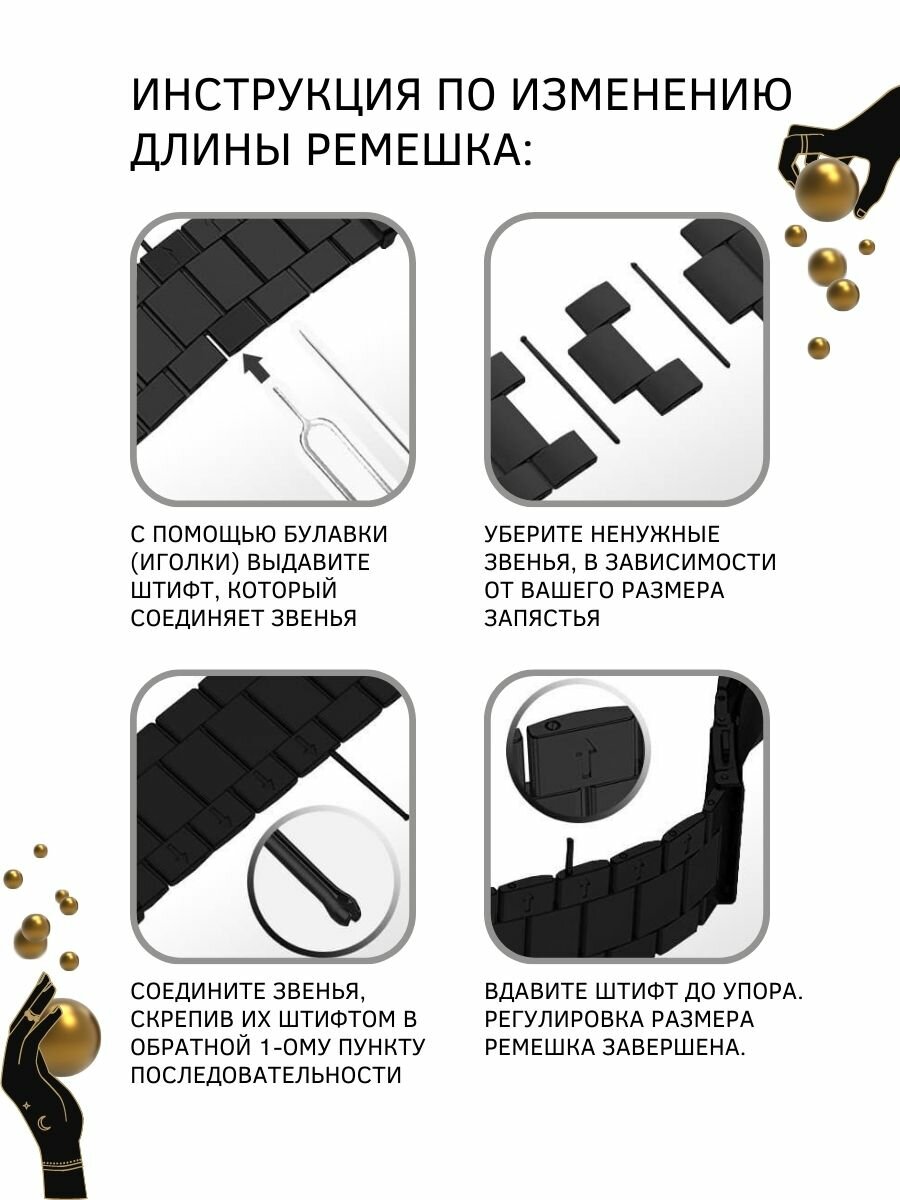 ИНСТРУКЦИЯ ПО ИЗМЕНЕНИЮ ДЛИНЫ РЕМЕШКА:

С ПОМОЩЬЮ БУЛАВКИ (ИГОЛКИ) ВЫДАВИТЕ ШТИФТ, КОТОРЫЙ СОЕДИНЯЕТ ЗВЕНЬЯ

УБЕРИТЕ НЕНУЖНЫЕ ЗВЕНЬЯ, В ЗАВИСИМОСТИ ОТ ВАШЕГО РАЗМЕРА ЗАПЯСТЬЯ

СОЕДИНИТЕ ЗВЕНЬЯ, СКРЕПИВ ИХ ШТИФТОМ В ОБРАТНОЙ 1-ОМУ ПУНКТУ ПОСЛЕДОВАТЕЛЬНОСТИ

ВДАВИТЕ ШТИФТ ДО УПОРА. РЕГУЛИРОВКА РАЗМЕРА РЕМЕШКА ЗАВЕРШЕНА.