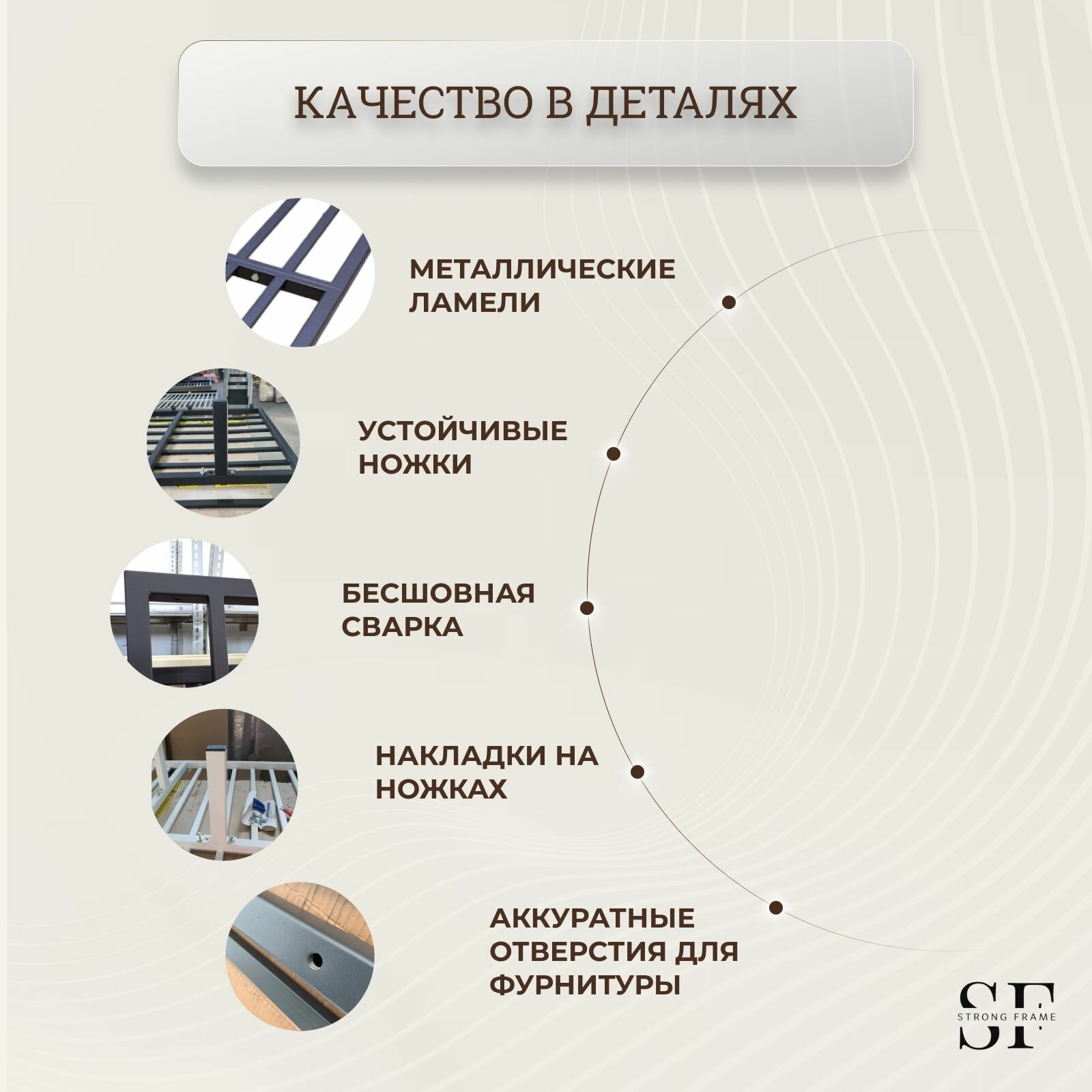 КАЧЕСТВО В ДЕТАЛЯХ

МЕТАЛЛИЧЕСКИЕ ЛАМЕЛИ

УСТОЙЧИВЫЕ НОЖКИ

БЕСШОВНАЯ СВАРКА

НАКЛАДКИ НА НОЖКАХ

АККУРАТНЫЕ ОТВЕРСТИЯ ДЛЯ ФУРНИТУРЫ

SF
STRONG FRAME