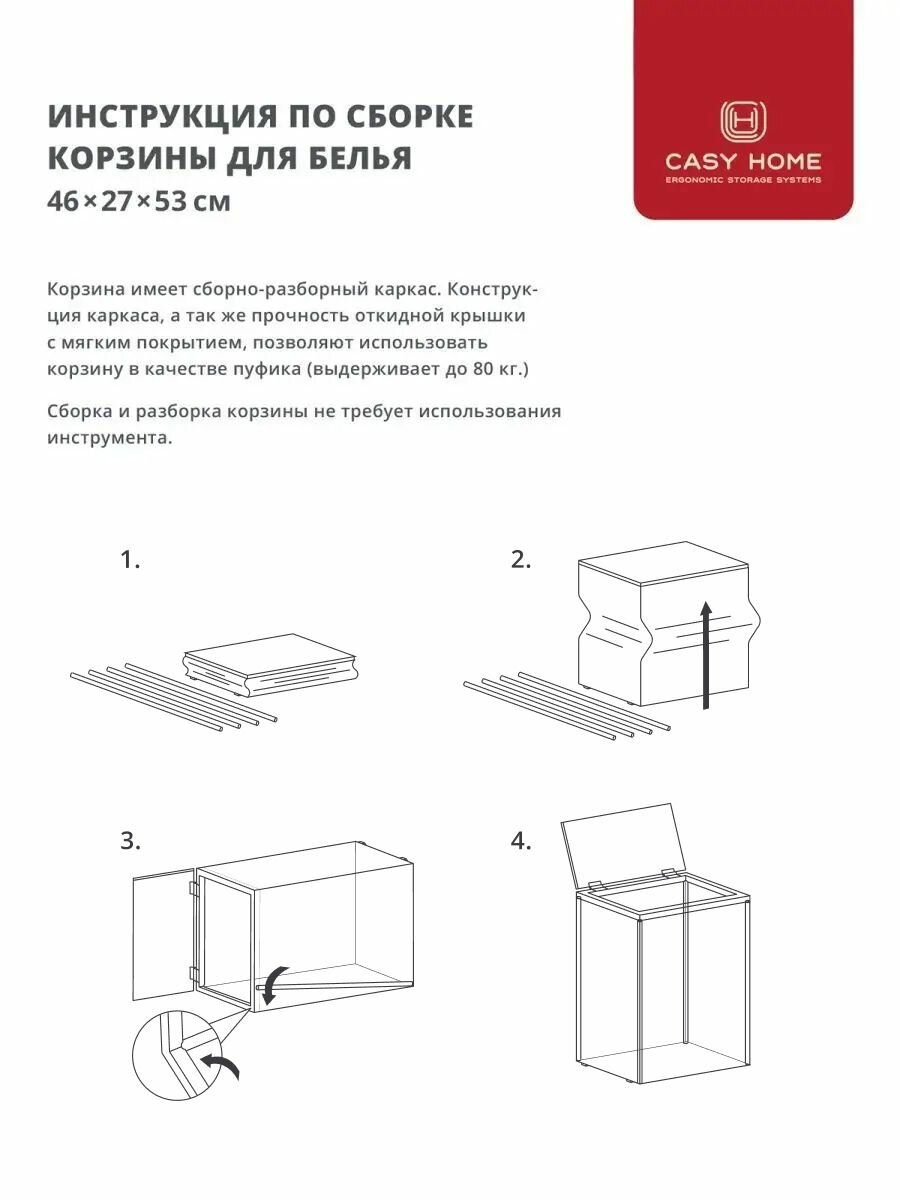 ИНСТРУКЦИЯ ПО СБОРКЕ КОРЗИНЫ ДЛЯ БЕЛЬЯ
46×27×53 см

CASY HOME
ERGONOMIC STORAGE SYSTEMS

Корзина имеет сборно-разборный каркас. Конструкция каркаса, а так же прочность откидной крышки с мягким покрытием, позволяют использовать корзину в качестве пуфика (выдерживает до 80 кг.)

Сборка и разборка корзины не требует использования инструмента.

1.

2.

3.

4.