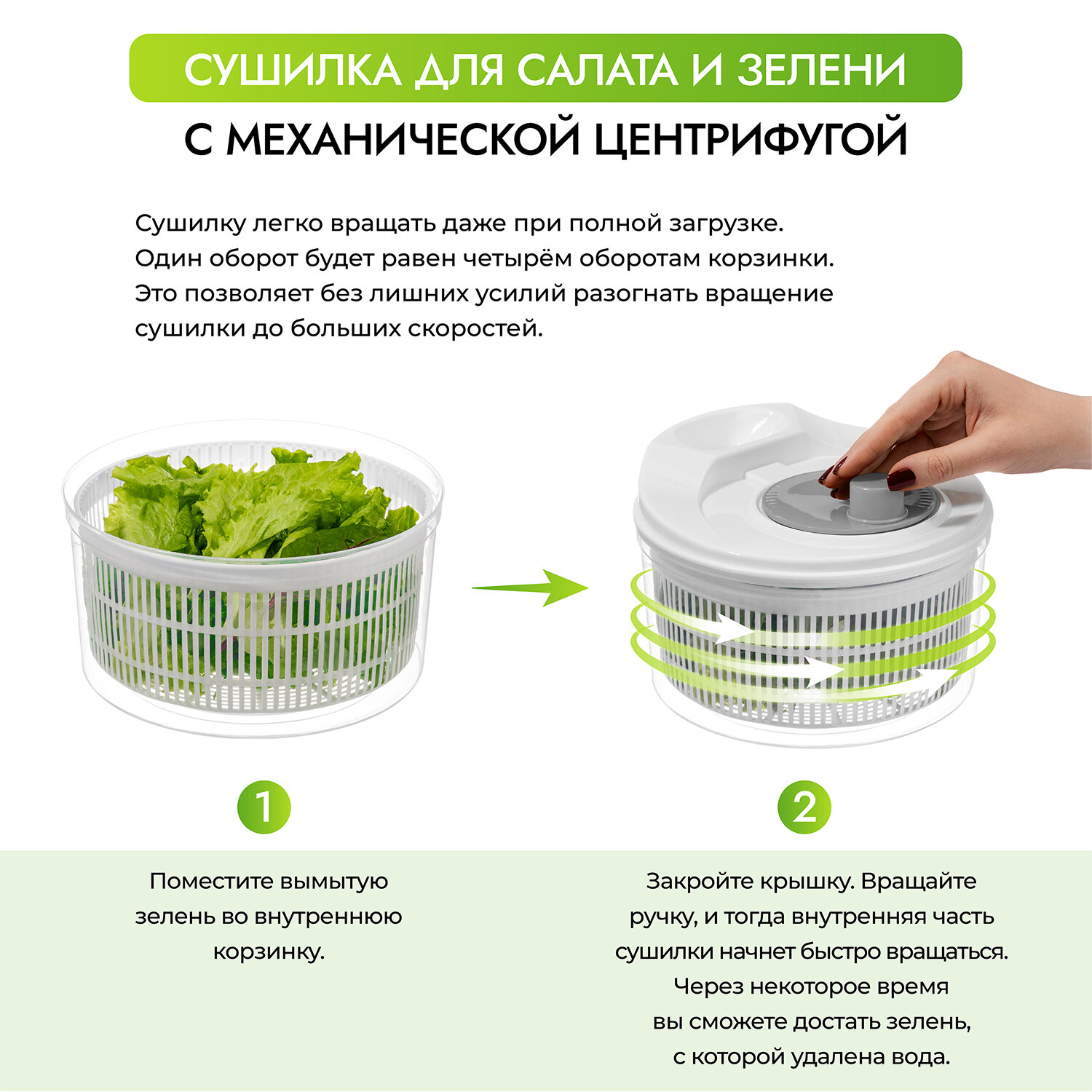 СУШИЛКА ДЛЯ САЛАТА И ЗЕЛЕНИ

С МЕХАНИЧЕСКОЙ ЦЕНТРИФУГОЙ

Сушилку легко вращать даже при полной загрузке. Один оборот будет равен четырём оборотам корзинки. Это позволяет без лишних усилий разогнать вращение сушилки до больших скоростей.

1

Поместите вымытую зелень во внутреннюю корзинку.

2

Закройте крышку. Вращайте ручку, и тогда внутренняя часть сушилки начнет быстро вращаться. Через некоторое время вы сможете достать зелень, с которой удалена вода.