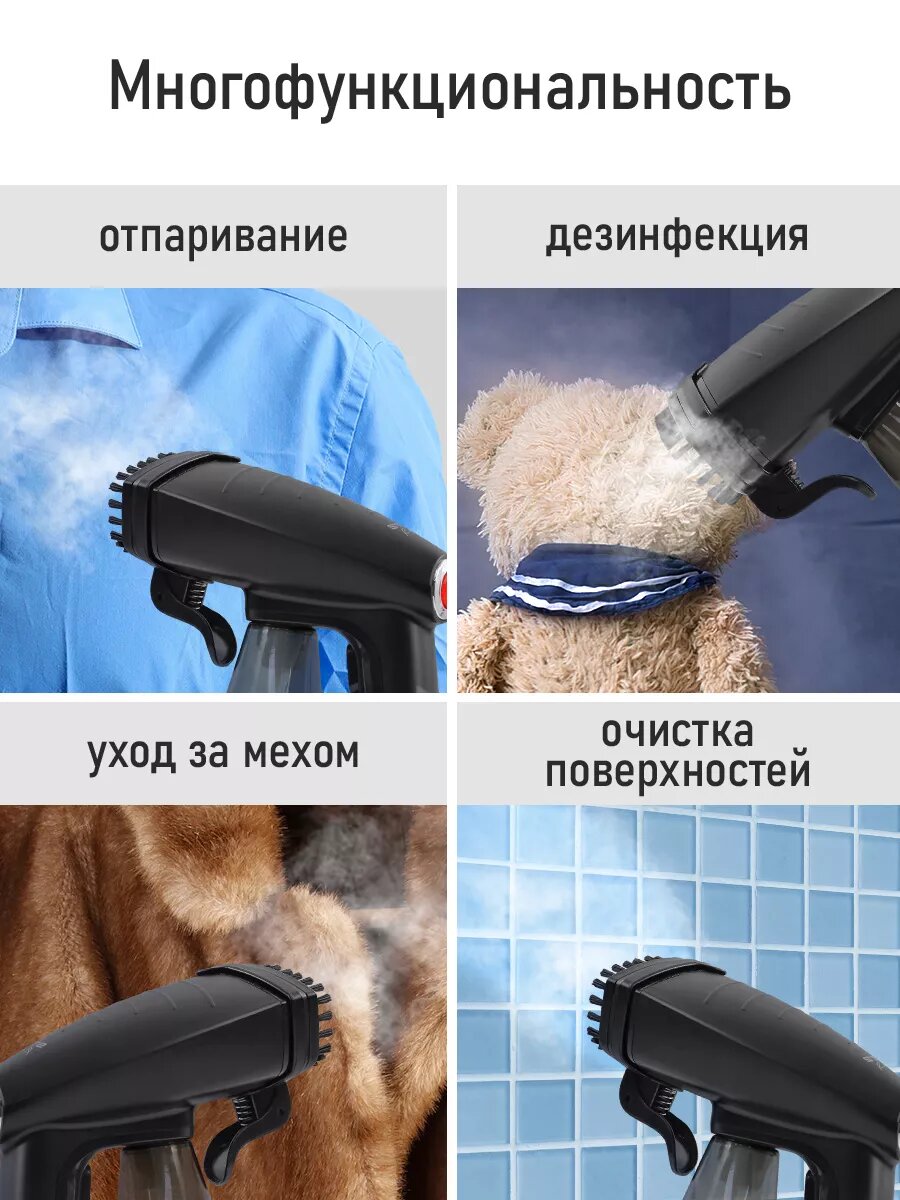 Многофункциональность

отпаривание

дезинфекция

уход за мехом

очистка поверхностей