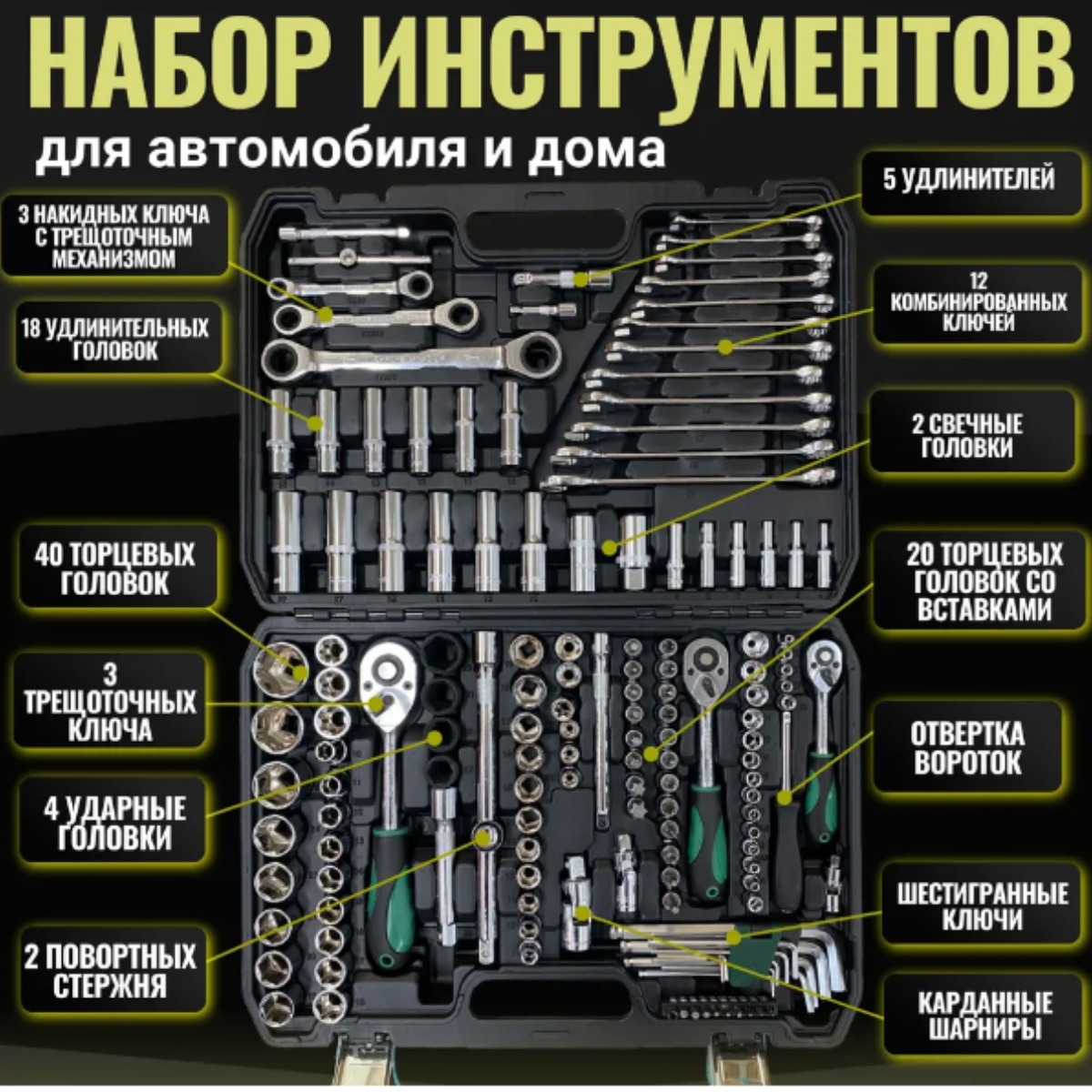 НАБОР ИНСТРУМЕНТОВ

для автомобиля и дома

3 НАКИДНЫХ КЛЮЧА С ТРЕЩОТОЧНЫМ МЕХАНИЗМОМ

18 УДЛИНИТЕЛЬНЫХ ГОЛОВОК

40 ТОРЦЕВЫХ ГОЛОВОК

3 ТРЕЩОТОЧНЫХ КЛЮЧА

4 УДАРНЫЕ ГОЛОВКИ

2 ПОВОРТНЫХ СТЕРЖНЯ

5 УДЛИНИТЕЛЕЙ

12 КОМБИНИРОВАННЫХ КЛЮЧЕЙ

2 СВЕЧНЫЕ ГОЛОВКИ

20 ТОРЦЕВЫХ ГОЛОВОК СО ВСТАВКАМИ

ОТВЕРТКА ВОРОТОК

ШЕСТИГРАННЫЕ КЛЮЧИ

КАРДАННЫЕ ШАРНИРЫ