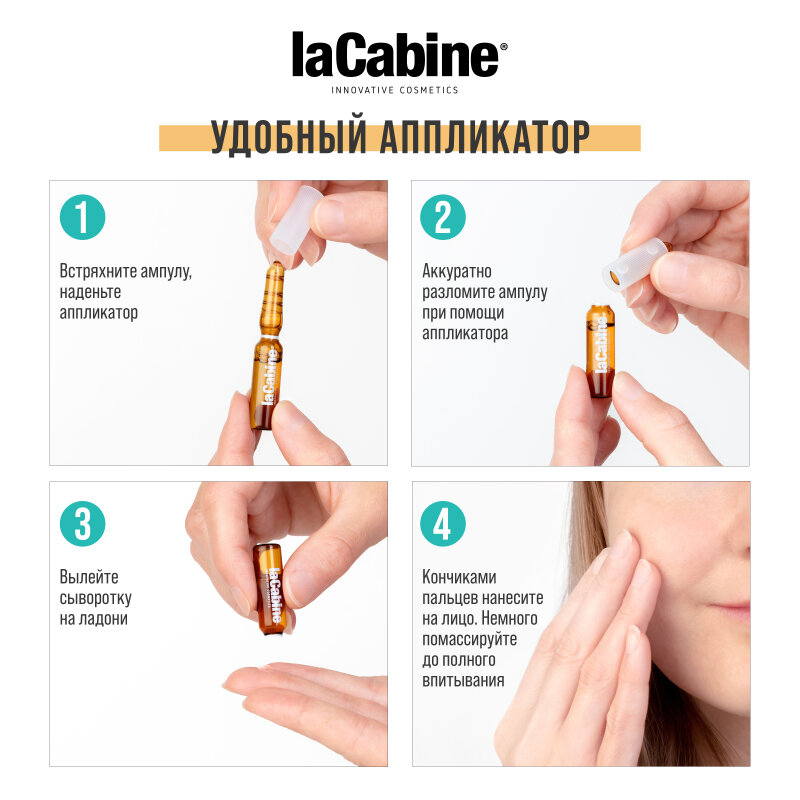 laCabine®
INNOVATIVE COSMETICS

УДОБНЫЙ АППЛИКАТОР

1

Встряхните ампулу, наденьте аппликатор

laCabine

2

Аккуратно разломите ампулу при помощи аппликатора

laCabine

3

Вылейте сыворотку на ладони

laCabine

4

Кончиками пальцев нанесите на лицо. Немного помассируйте до полного впитывания