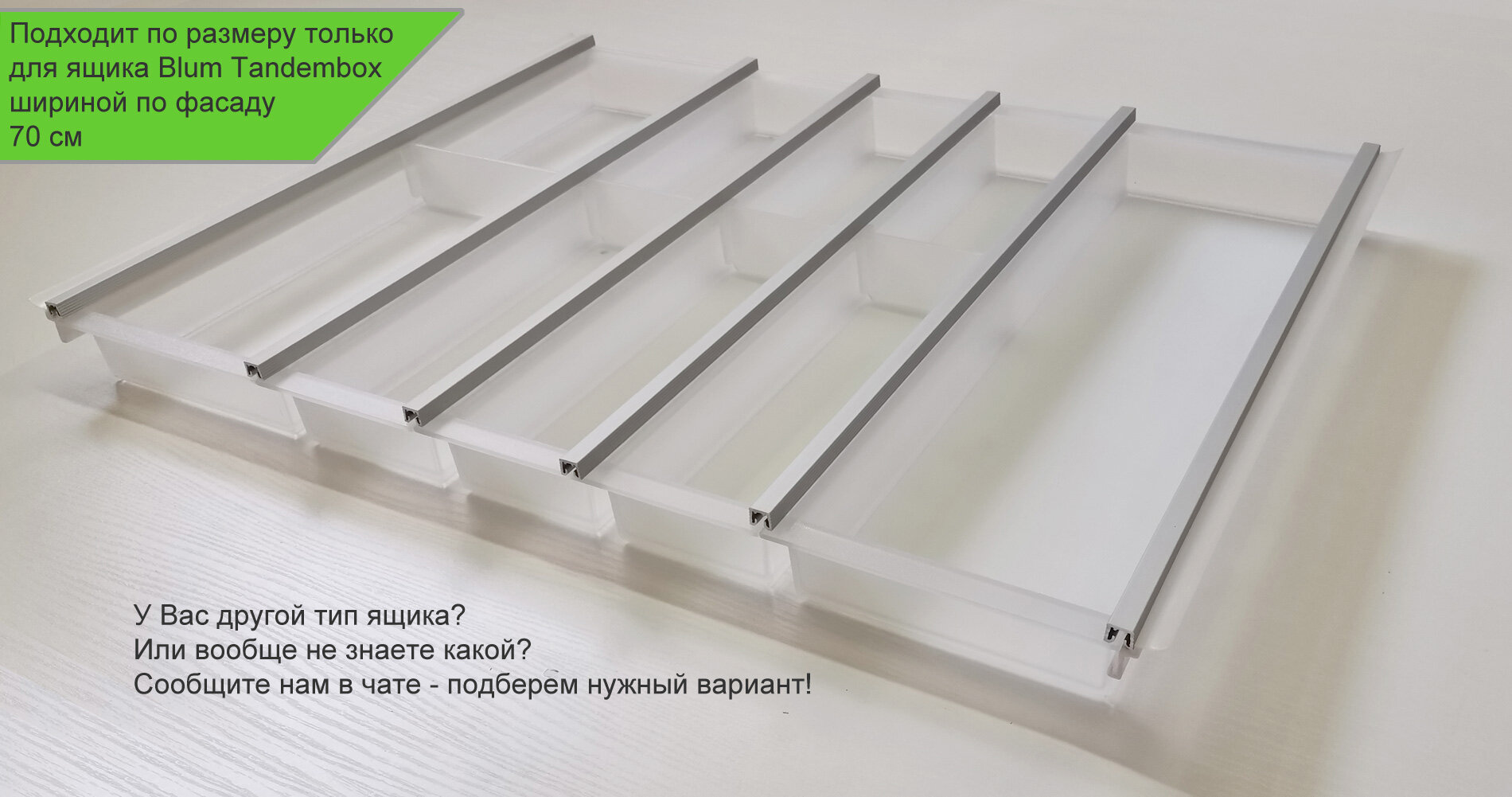 Подходит по размеру только для ящика Blum Tandembox шириной по фасаду 70 см

У Вас другой тип ящика?
Или вообще не знаете какой?
Сообщите нам в чате - подберем нужный вариант!