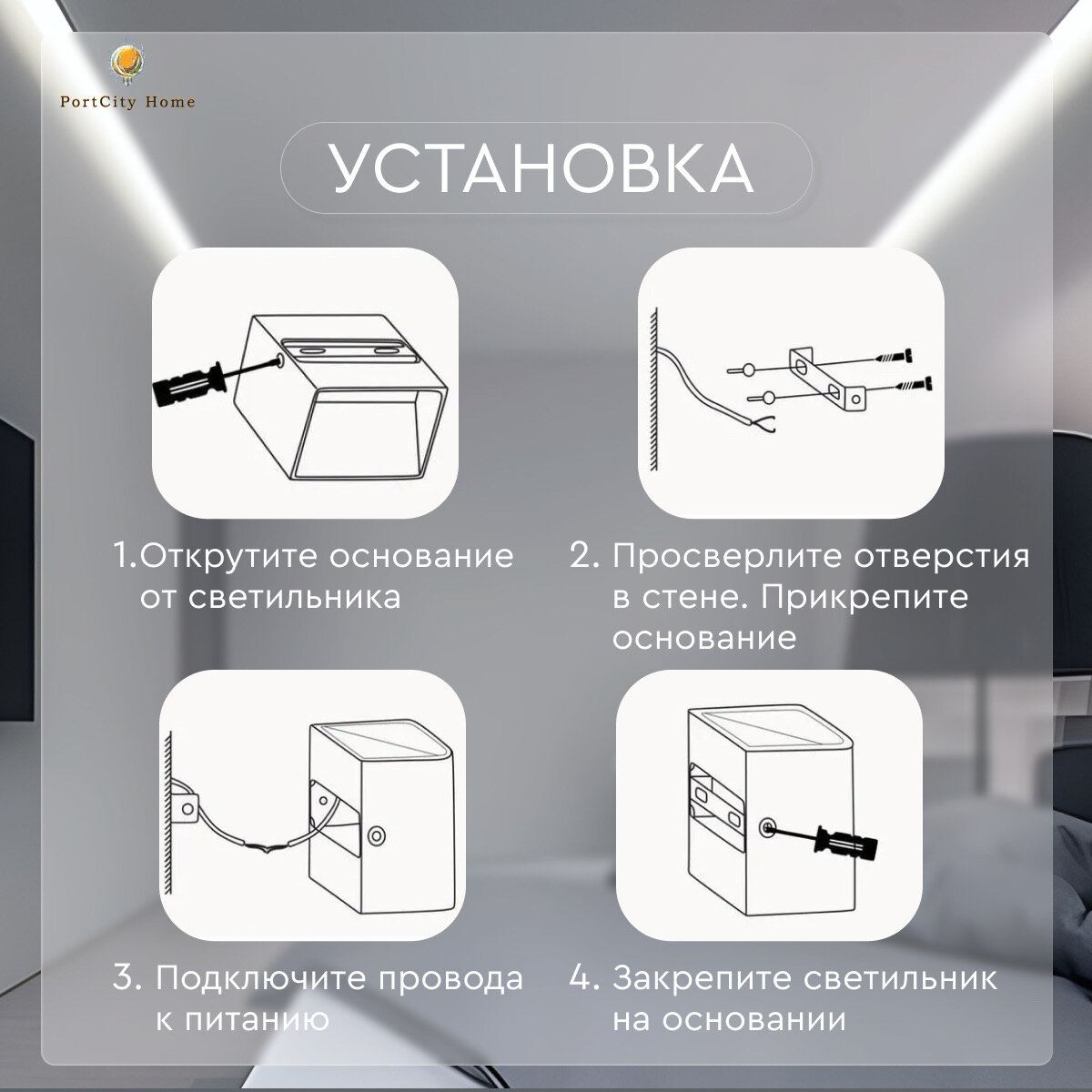 PortCity Home

УСТАНОВКА

1.Открутите основание от светильника

2. Просверлите отверстия в стене. Прикрепите основание

3. Подключите провода к питанию

4. Закрепите светильник на основании