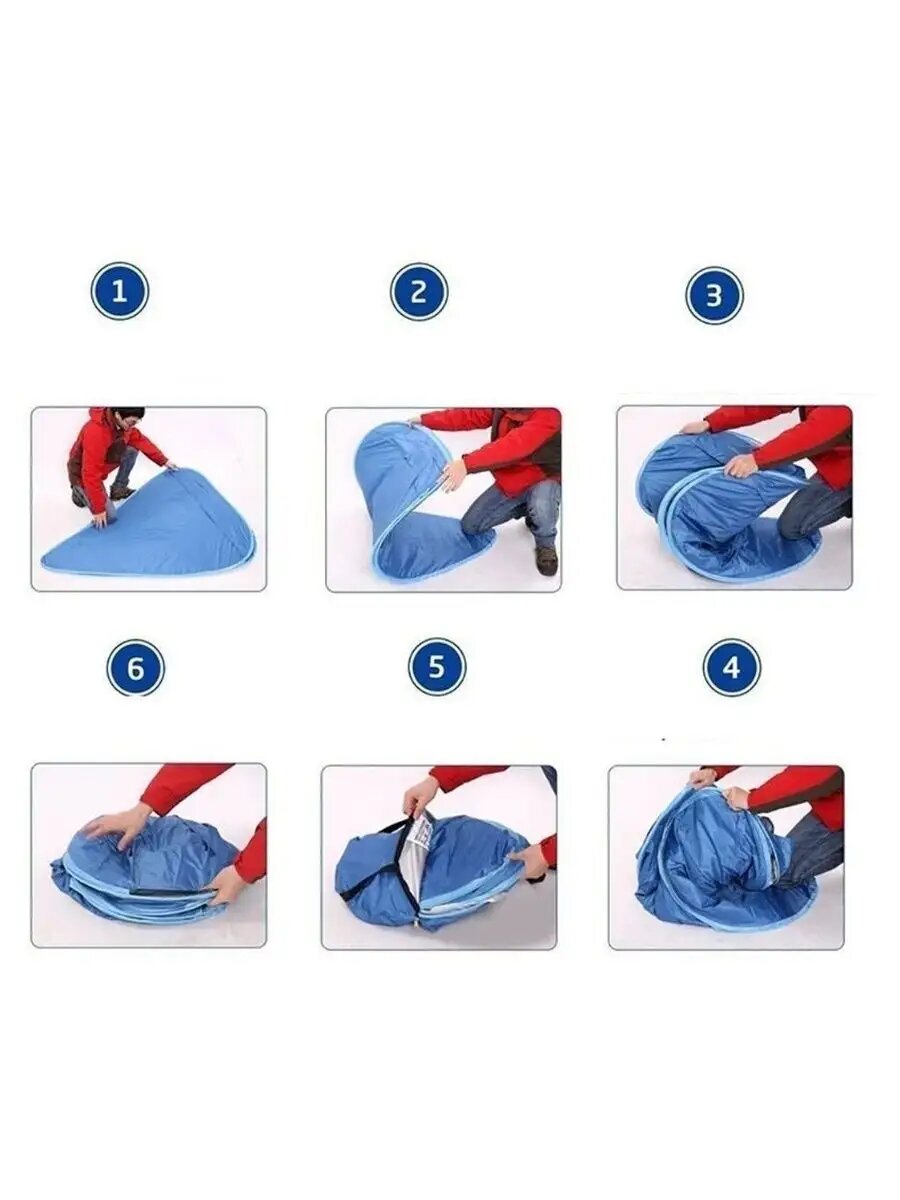 1

2

3

6

5

4