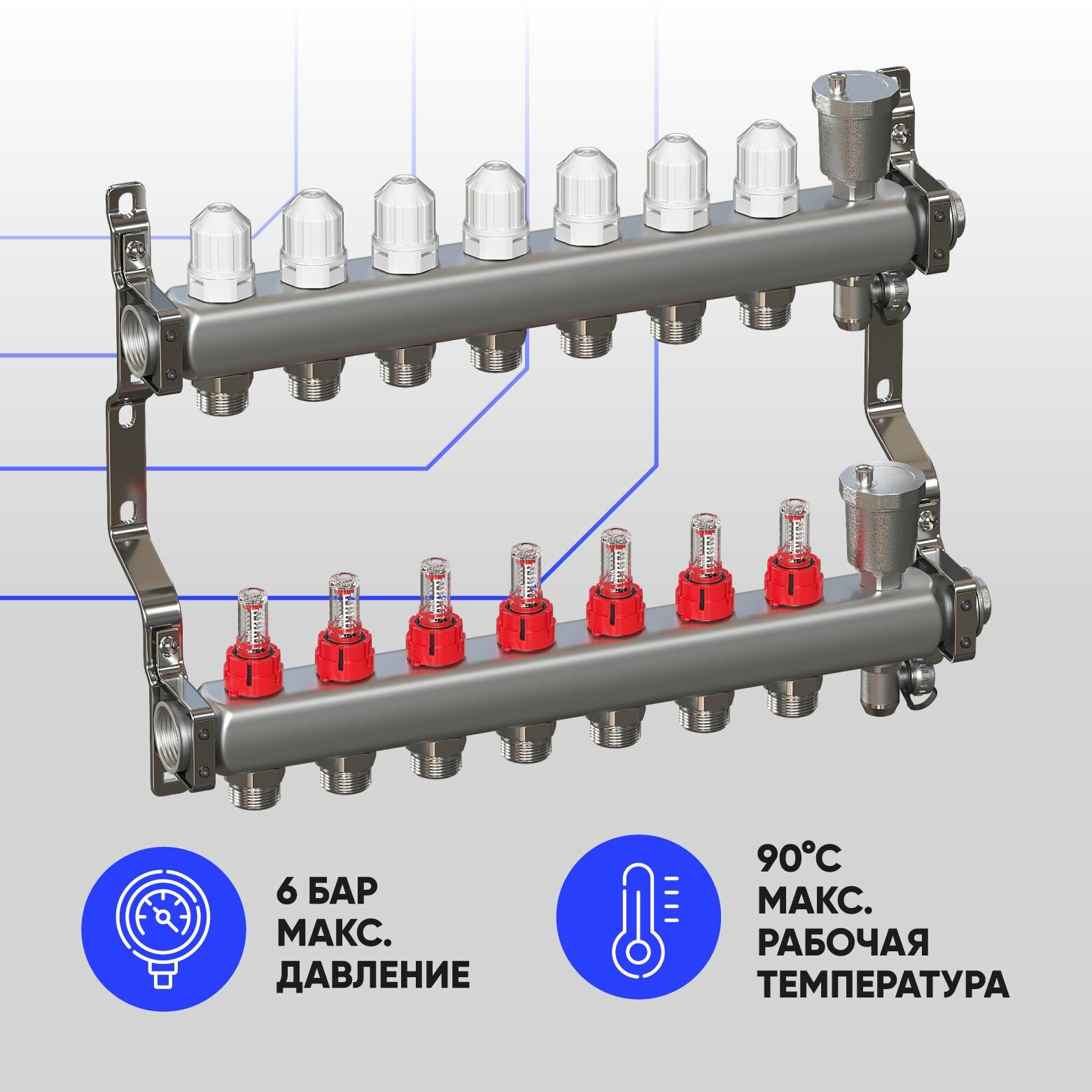 6 БАР
МАКС.
ДАВЛЕНИЕ

90°C
МАКС.
РАБОЧАЯ
ТЕМПЕРАТУРА