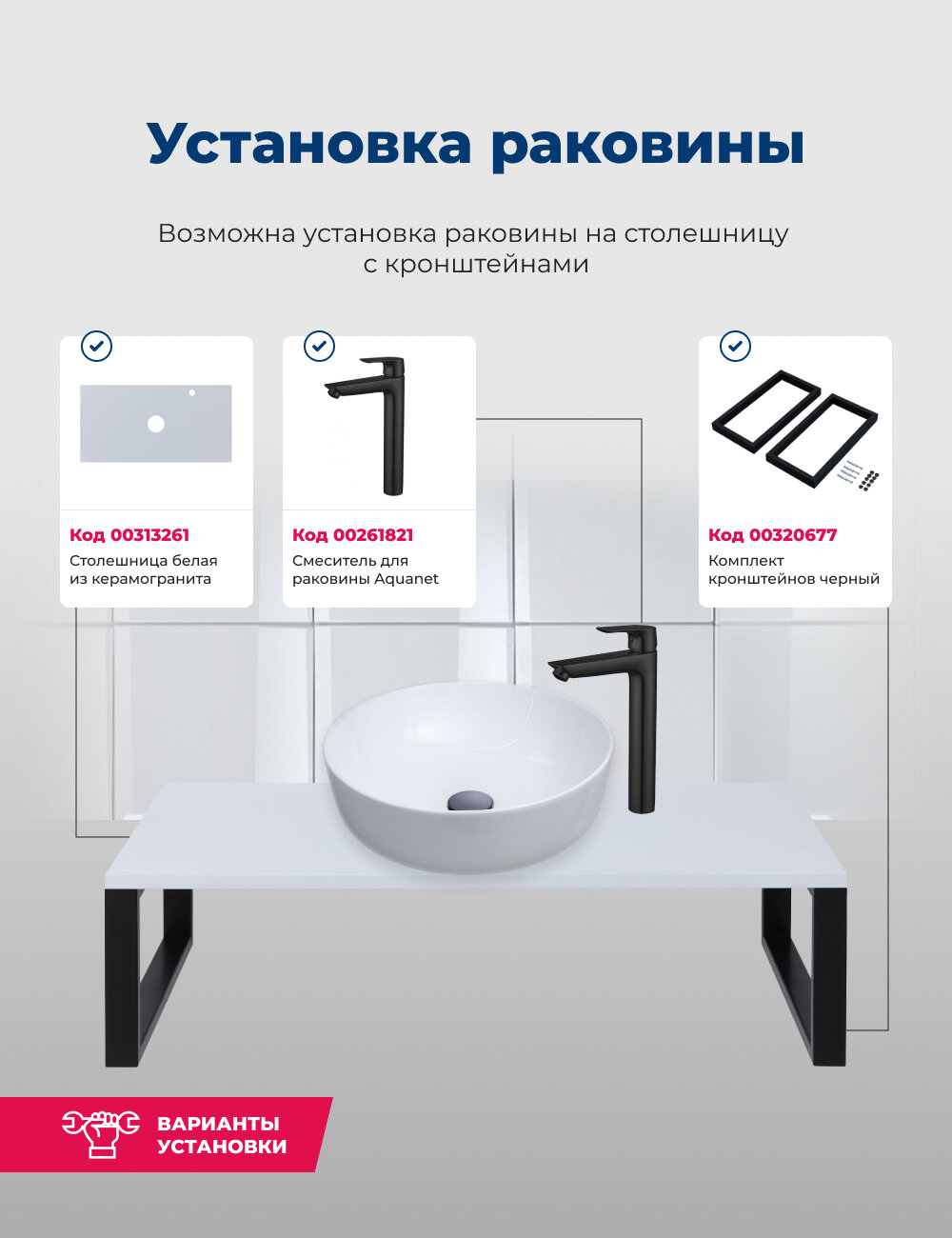 Установка раковины

Возможна установка раковины на столешницу с кронштейнами

Код 00313261
Столешница белая из керамогранита

Код 00261821
Смеситель для раковины Aquanet

Код 00320677
Комплект кронштейнов черный

ВАРИАНТЫ УСТАНОВКИ