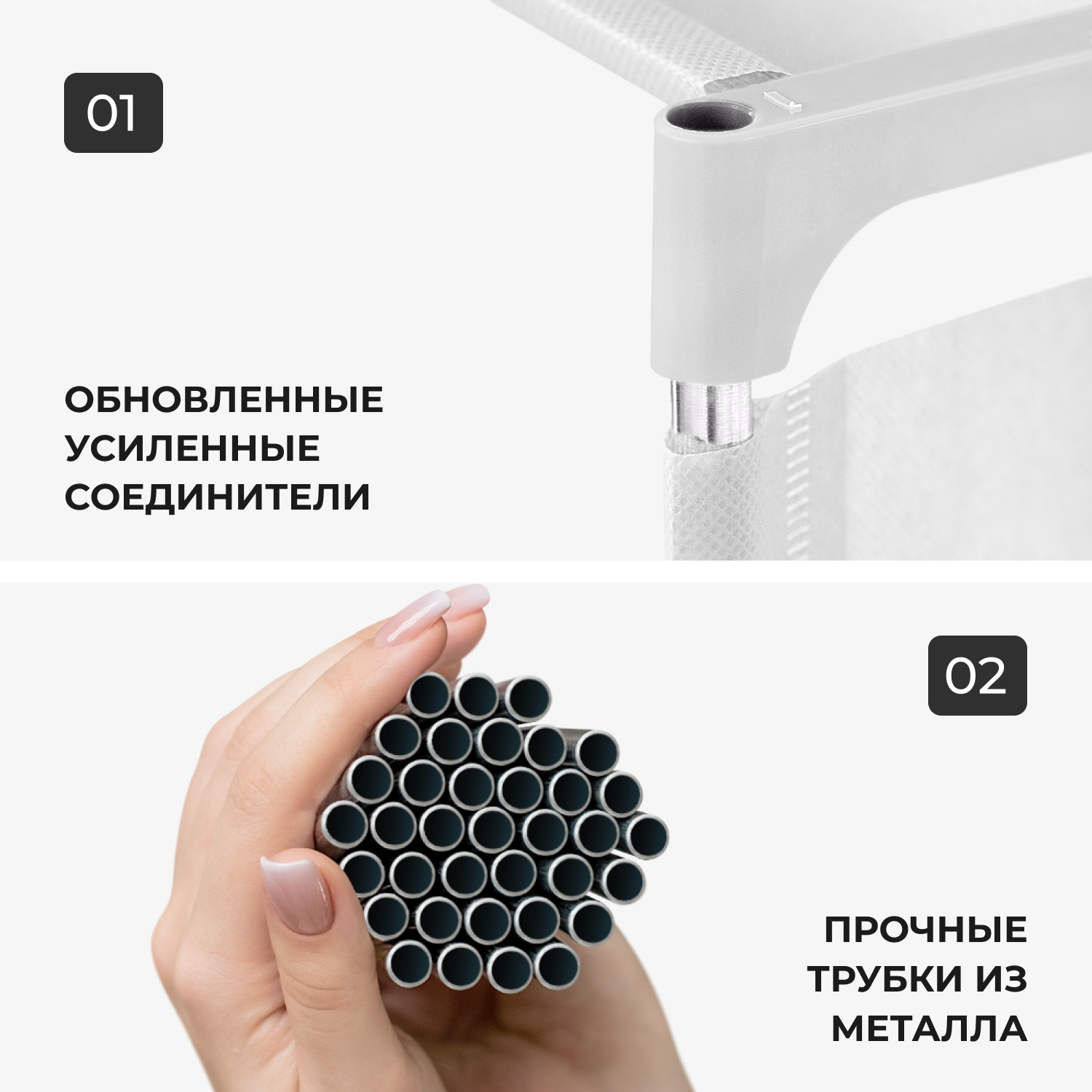 01

ОБНОВЛЕННЫЕ УСИЛЕННЫЕ СОЕДИНИТЕЛИ

02

ПРОЧНЫЕ ТРУБКИ ИЗ МЕТАЛЛА