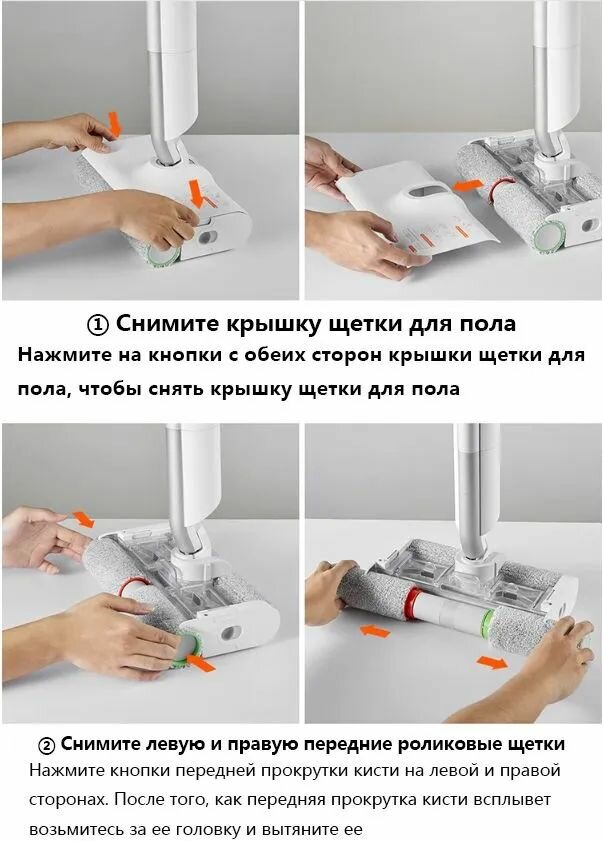 ① Снимите крышку щетки для пола

Нажмите на кнопки с обеих сторон крышки щетки для пола, чтобы снять крышку щетки для пола

② Снимите левую и правую передние роликовые щетки

Нажмите кнопки передней прокрутки кисти на левой и правой сторонах. После того, как передняя прокрутка кисти всплывет возьмитесь за ее головку и вытяните ее