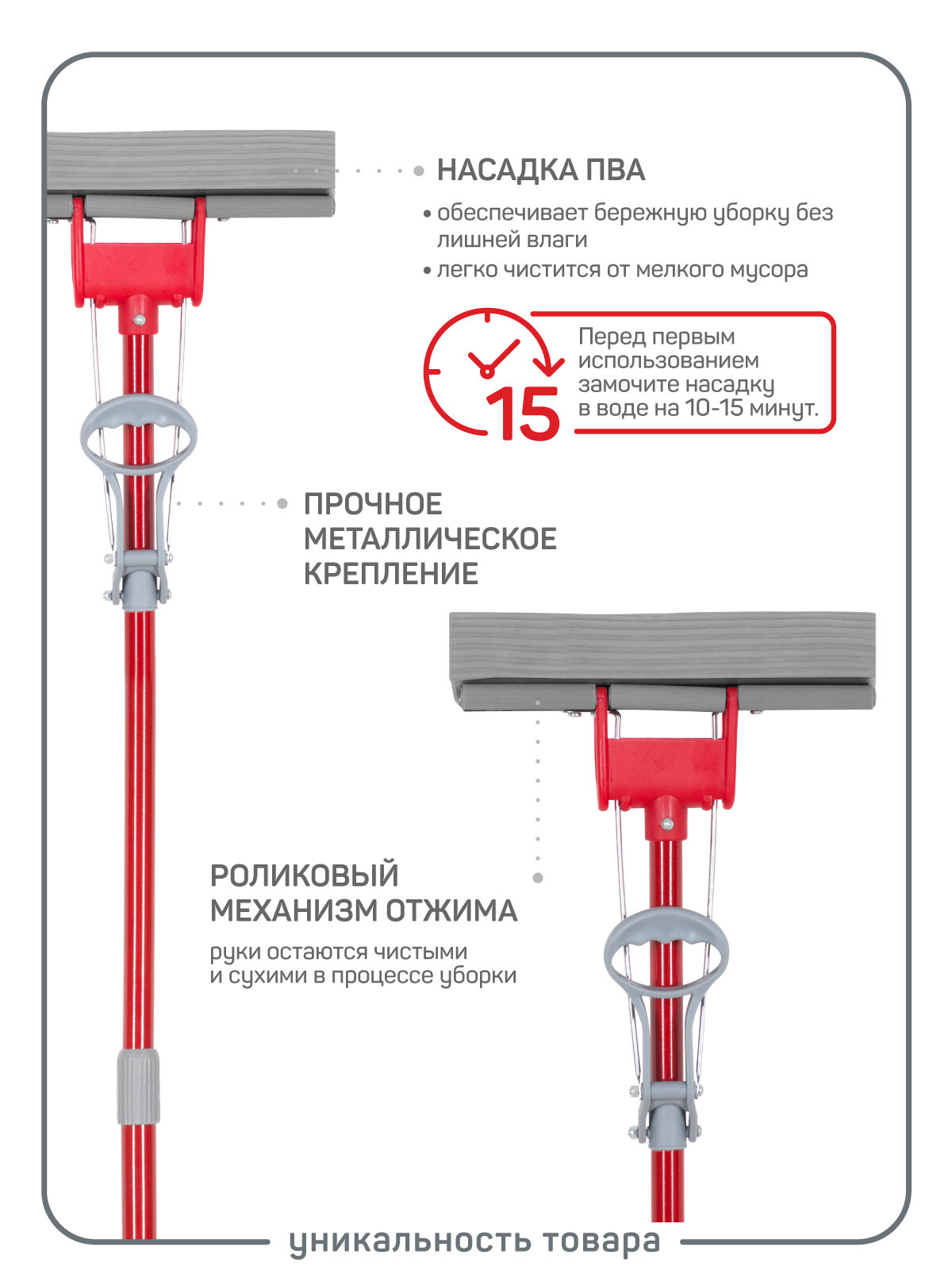 НАСАДКА ПВА

• обеспечивает бережную уборку без лишней влаги

• легко чистится от мелкого мусора

15

Перед первым использованием замочите насадку в воде на 10-15 минут.

ПРОЧНОЕ МЕТАЛЛИЧЕСКОЕ КРЕПЛЕНИЕ

РОЛИКОВЫЙ МЕХАНИЗМ ОТЖИМА

руки остаются чистыми и сухими в процессе уборки

уникальность товара