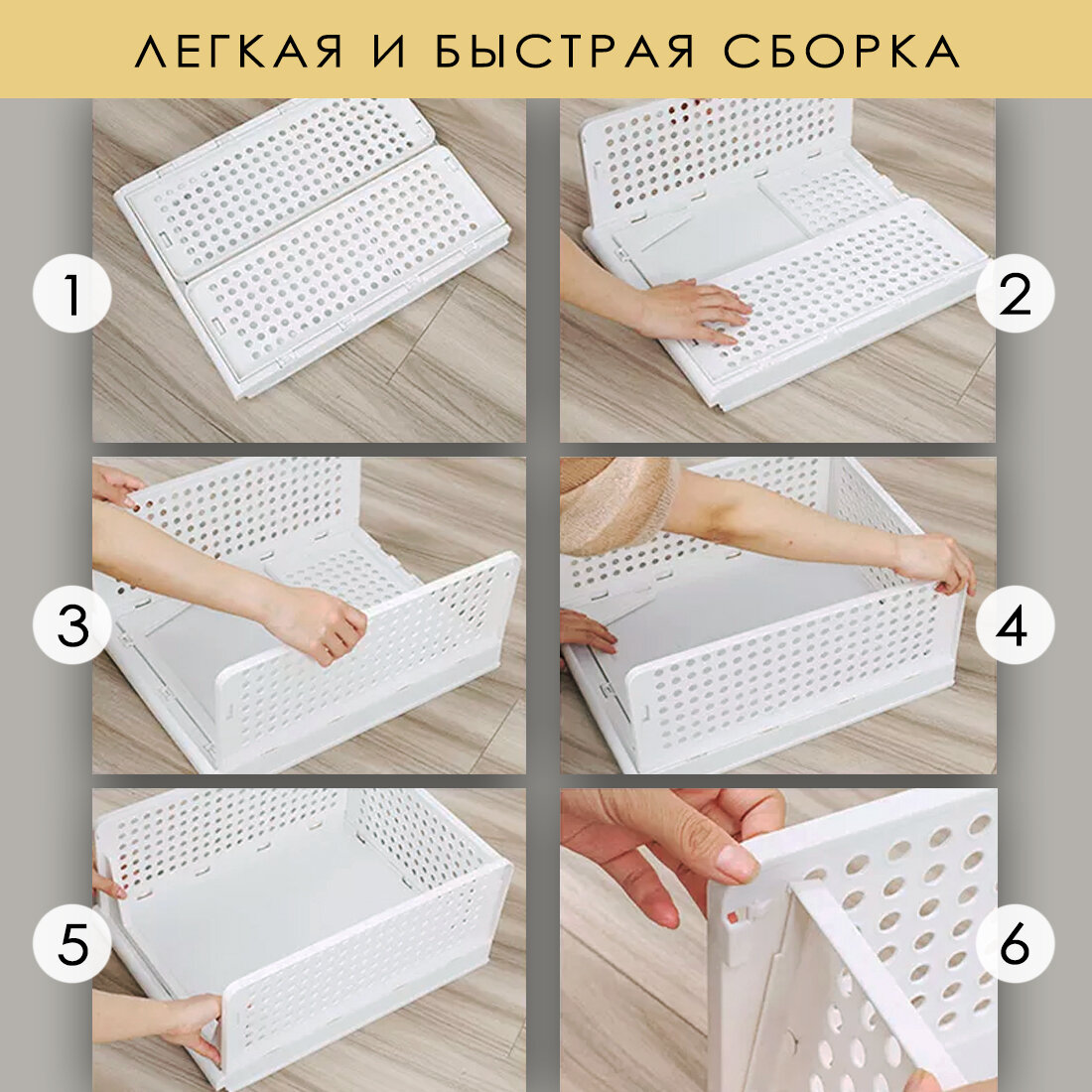 ЛЕГКАЯ И БЫСТРАЯ СБОРКА

1

2

3

4

5

6