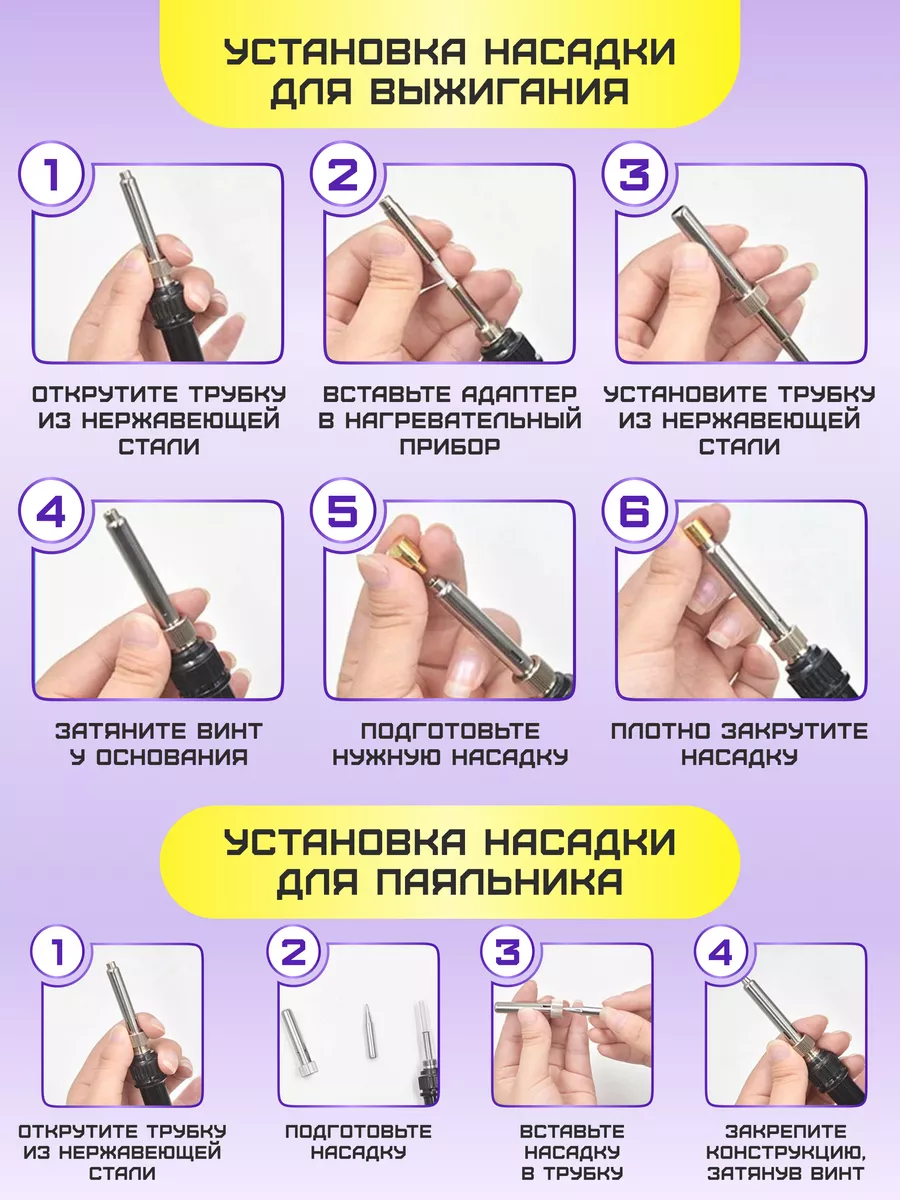 УСТАНОВКА НАСАДКИ ДЛЯ ВЫЖИГАНИЯ

1
ОТКРУТИТЕ ТРУБКУ ИЗ НЕРЖАВЕЮЩЕЙ СТАЛИ

2
ВСТАВЬТЕ АДАПТЕР В НАГРЕВАТЕЛЬНЫЙ ПРИБОР

3
УСТАНОВИТЕ ТРУБКУ ИЗ НЕРЖАВЕЮЩЕЙ СТАЛИ

4
ЗАТЯНИТЕ ВИНТ У ОСНОВАНИЯ

5
ПОДГОТОВЬТЕ НУЖНУЮ НАСАДКУ

6
ПЛОТНО ЗАКРУТИТЕ НАСАДКУ

УСТАНОВКА НАСАДКИ ДЛЯ ПАЯЛЬНИКА

1
ОТКРУТИТЕ ТРУБКУ ИЗ НЕРЖАВЕЮЩЕЙ СТАЛИ

2
ПОДГОТОВЬТЕ НАСАДКУ

3
ВСТАВЬТЕ НАСАДКУ В ТРУБКУ

4
ЗАКРЕПИТЕ КОНСТРУКЦИЮ, ЗАТЯНУВ ВИНТ