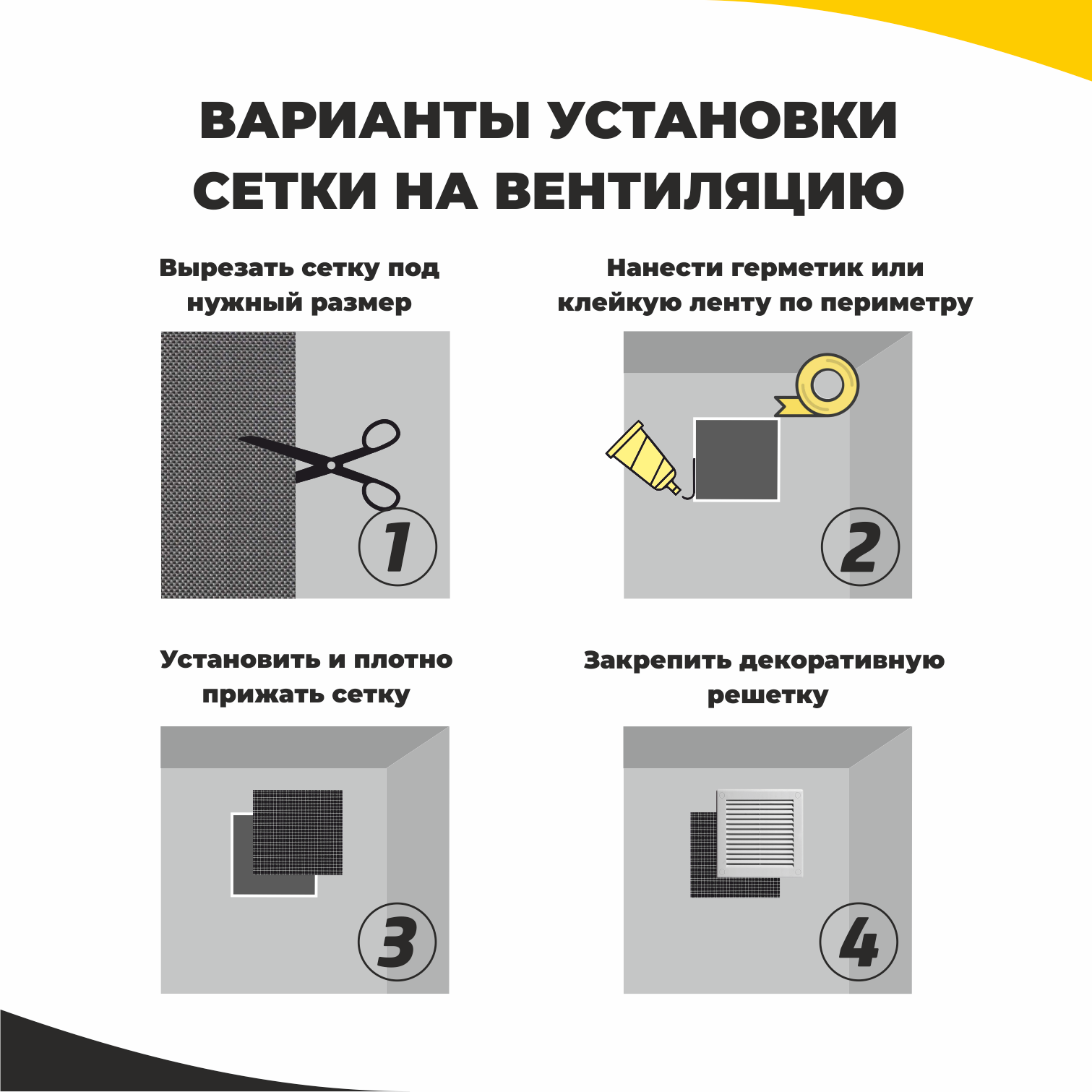 ВАРИАНТЫ УСТАНОВКИ СЕТКИ НА ВЕНТИЛЯЦИЮ

Вырезать сетку под нужный размер

1

Нанести герметик или клейкую ленту по периметру

2

Установить и плотно прижать сетку

3

Закрепить декоративную решетку

4