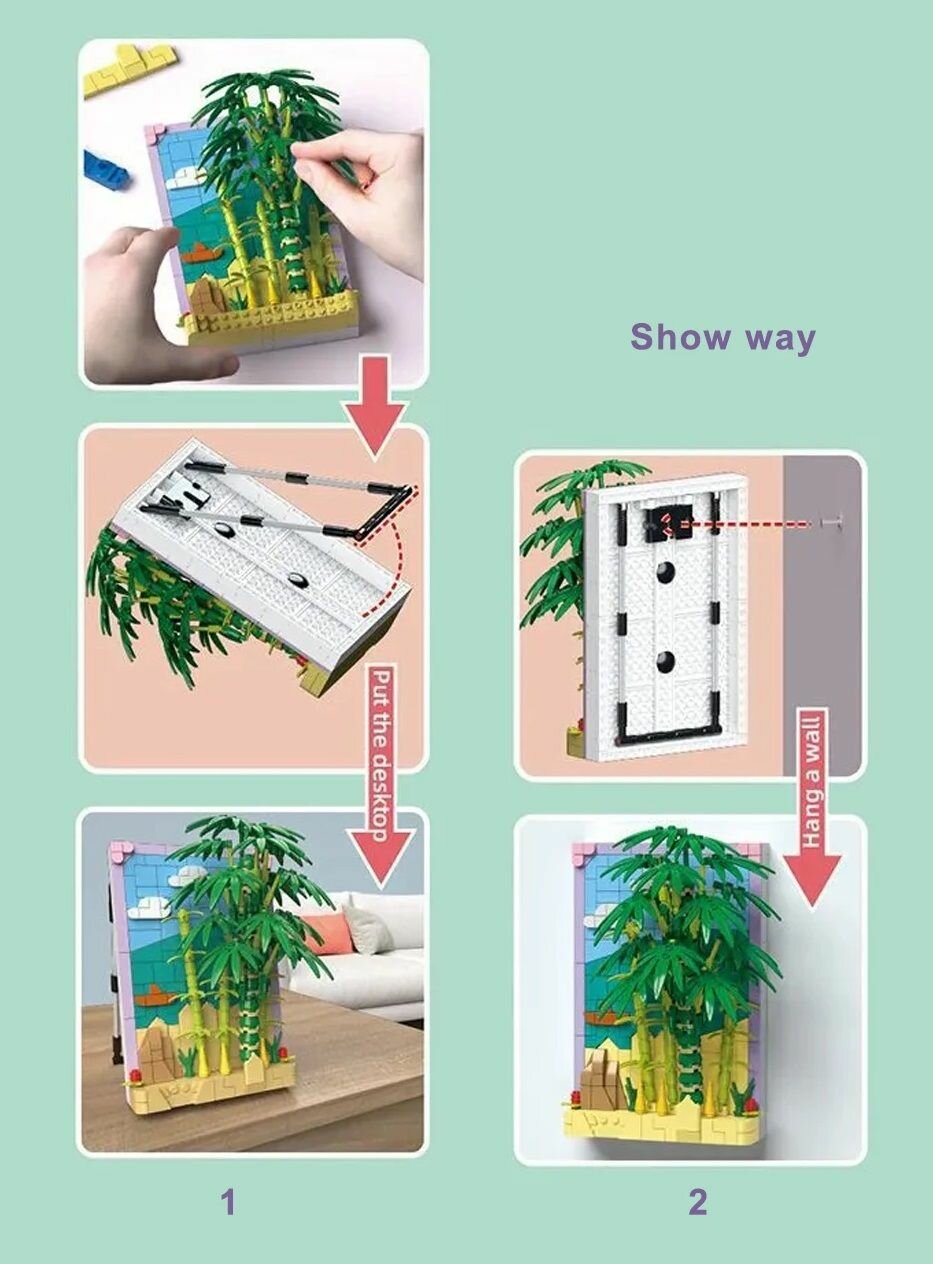 Show way

Put the desktop

Hang a wall

1

2