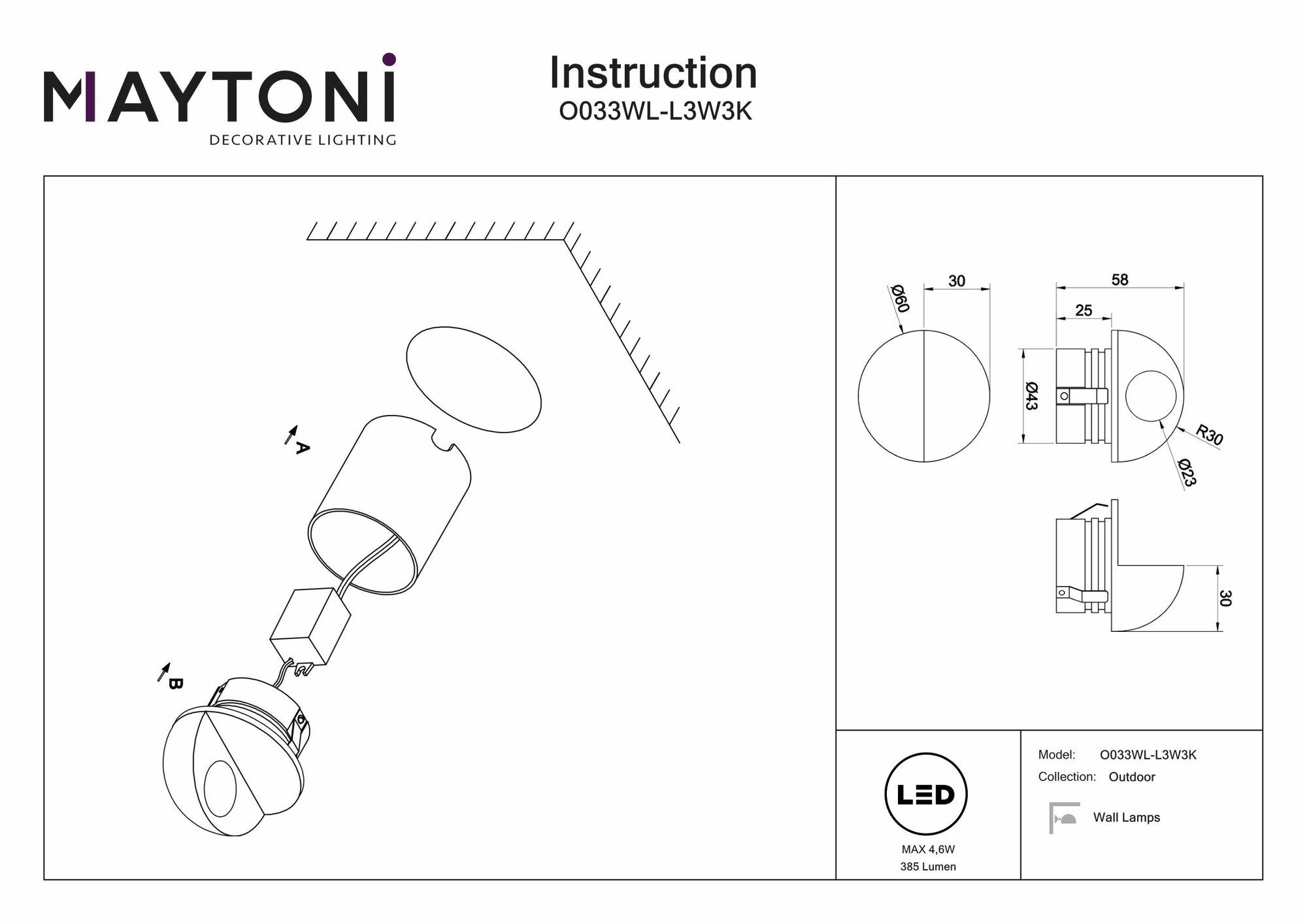 MAYTONI
DECORATIVE LIGHTING

Instruction
O033WL-L3W3K

A

B

Ø60
30
58
25
Ø43
R30
Ø23
30

LED
MAX 4,6W
385 Lumen

Model: O033WL-L3W3K
Collection: Outdoor
Wall Lamps