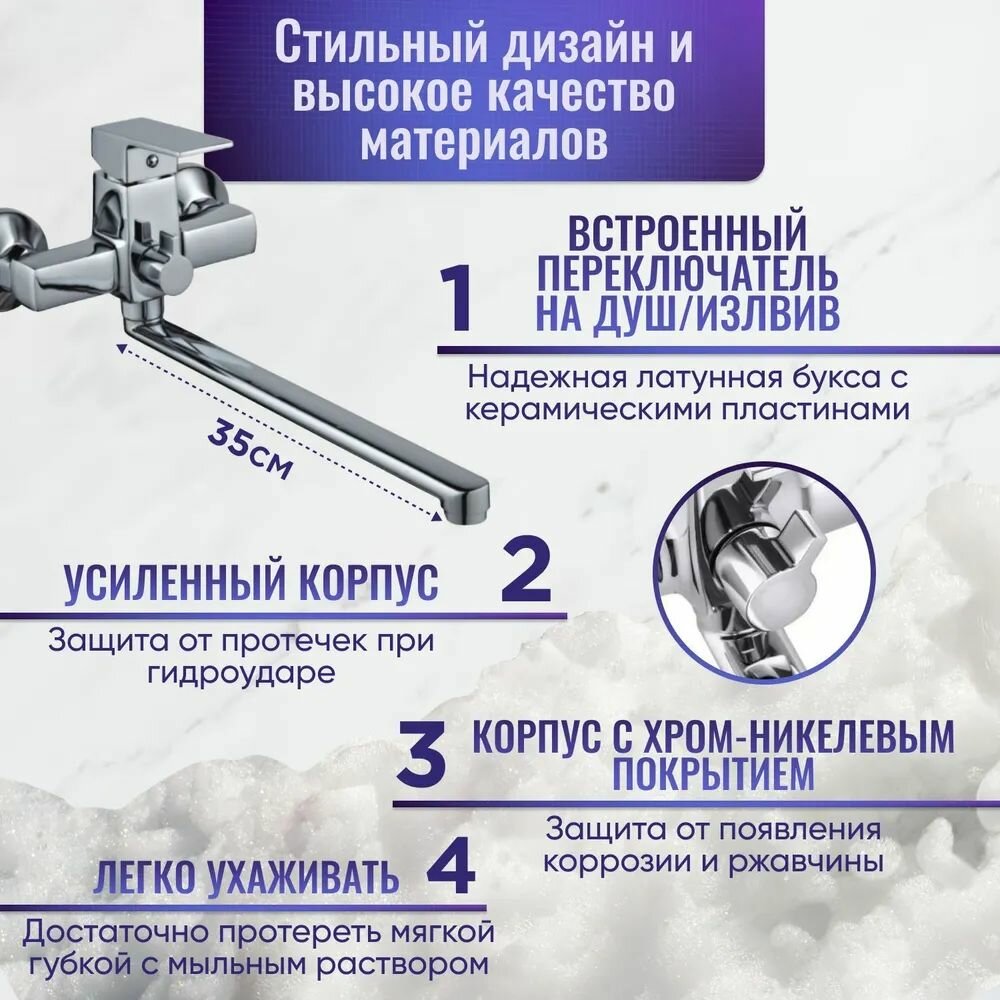 Стильный дизайн и высокое качество материалов

35см

1

ВСТРОЕННЫЙ ПЕРЕКЛЮЧАТЕЛЬ НА ДУШ/ИЗЛВИВ

Надежная латунная букса с керамическими пластинами

УСИЛЕННЫЙ КОРПУС

2

Защита от протечек при гидроударе

3

КОРПУС С ХРОМ-НИКЕЛЕВЫМ ПОКРЫТИЕМ

Защита от появления коррозии и ржавчины

ЛЕГКО УХАЖИВАТЬ

4

Достаточно протереть мягкой губкой с мыльным раствором