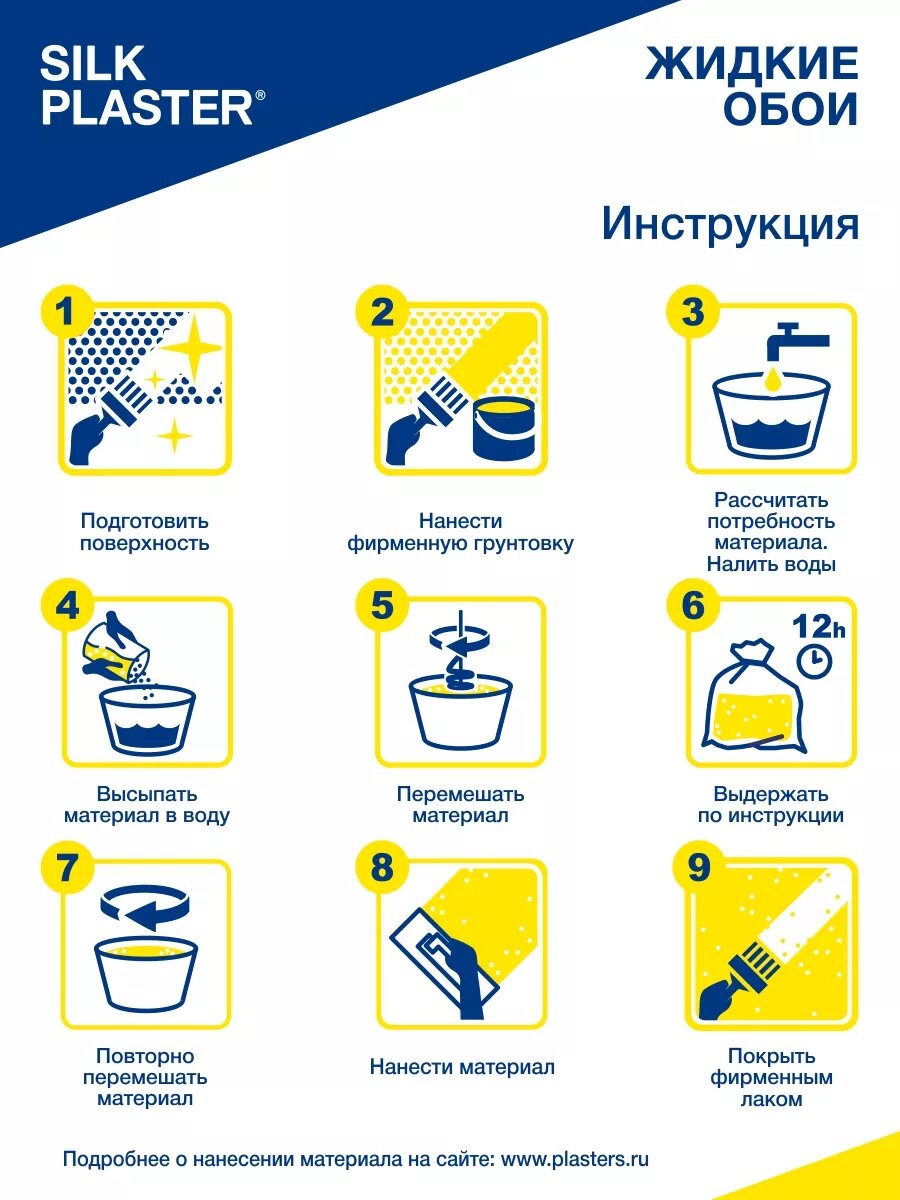 SILK PLASTER®

ЖИДКИЕ ОБОИ

Инструкция

1

Подготовить поверхность

2

Нанести фирменную грунтовку

3

Рассчитать потребность материала. Налить воды

4

Высыпать материал в воду

5

Перемешать материал

6

12h

Выдержать по инструкции

7

Повторно перемешать материал

8

Нанести материал

9

Покрыть фирменным лаком

Подробнее о нанесении материала на сайте: www.plasters.ru