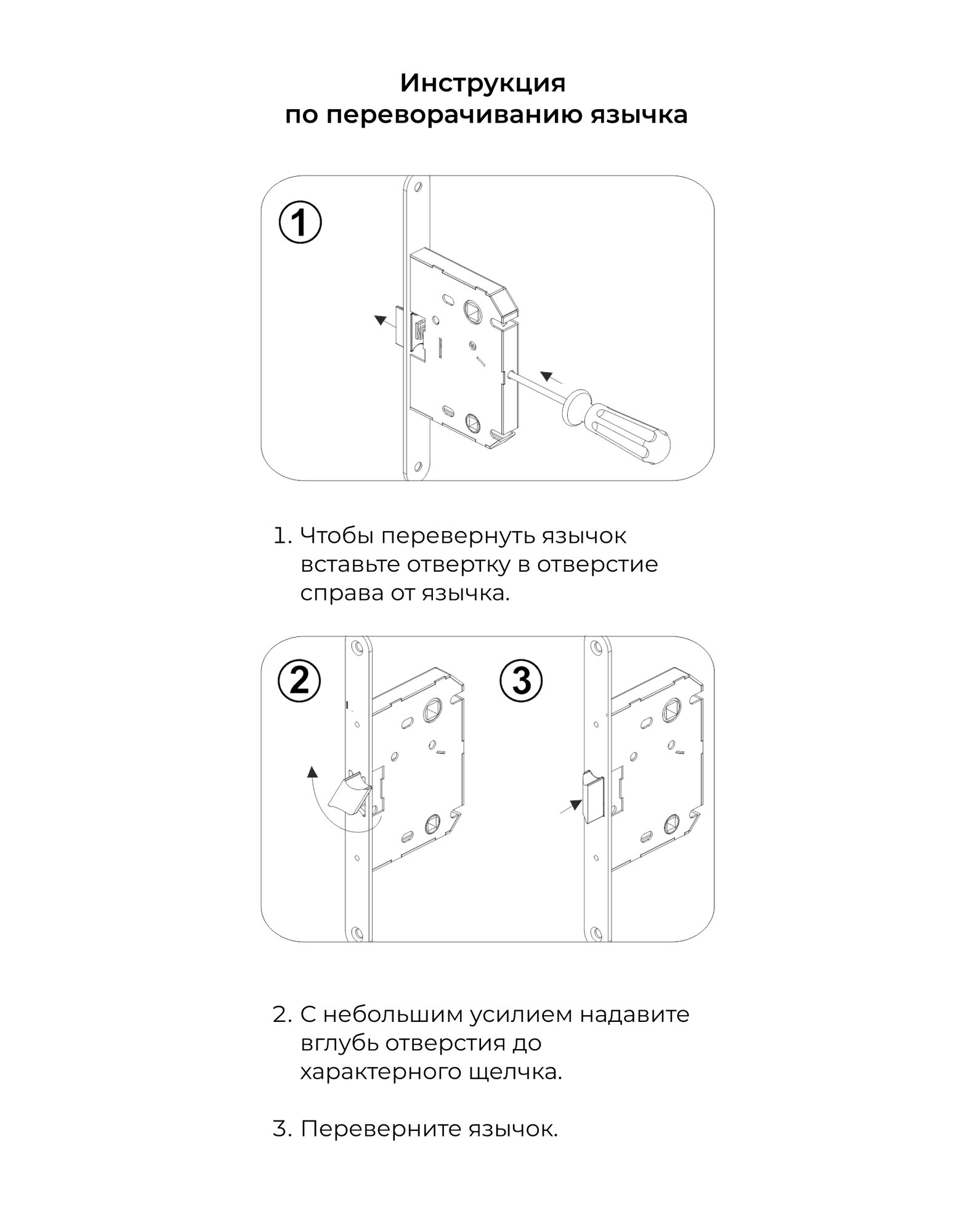 Инструкция
по переворачиванию язычка

①

1. Чтобы перевернуть язычок вставьте отвертку в отверстие справа от язычка.

②

③

2. С небольшим усилием надавите вглубь отверстия до характерного щелчка.

3. Переверните язычок.