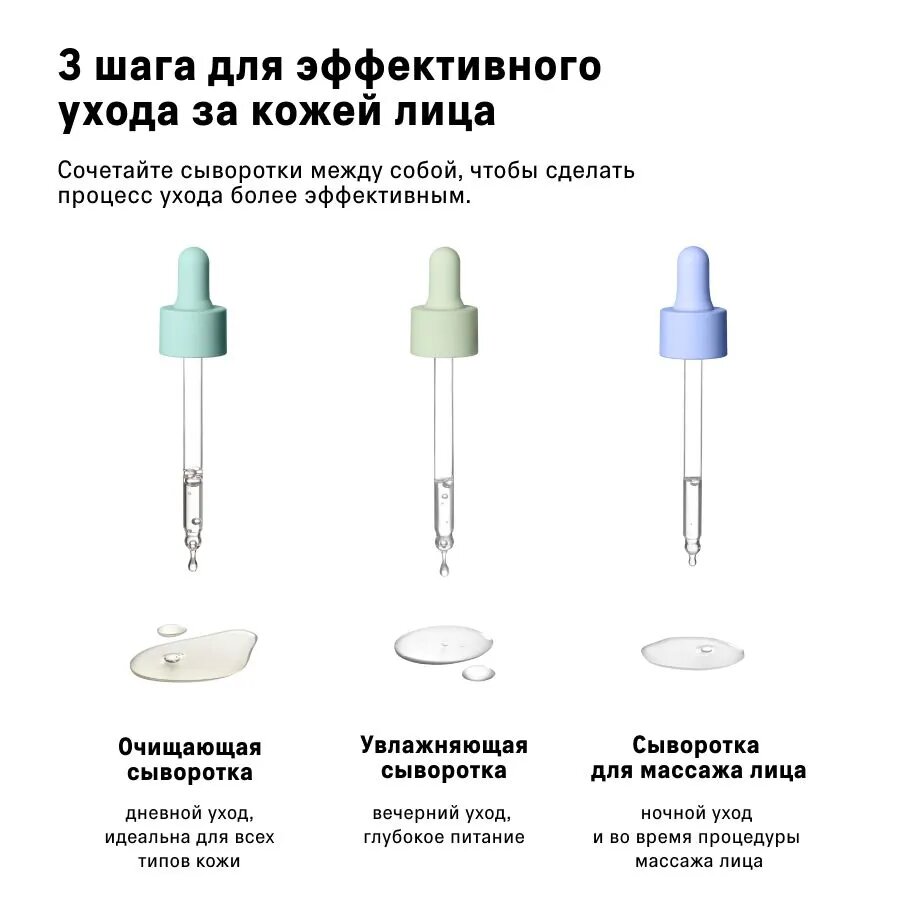 3 шага для эффективного ухода за кожей лица

Сочетайте сыворотки между собой, чтобы сделать процесс ухода более эффективным.

Очищающая сыворотка

дневной уход, идеальна для всех типов кожи

Увлажняющая сыворотка

вечерний уход, глубокое питание

Сыворотка для массажа лица

ночной уход и во время процедуры массажа лица