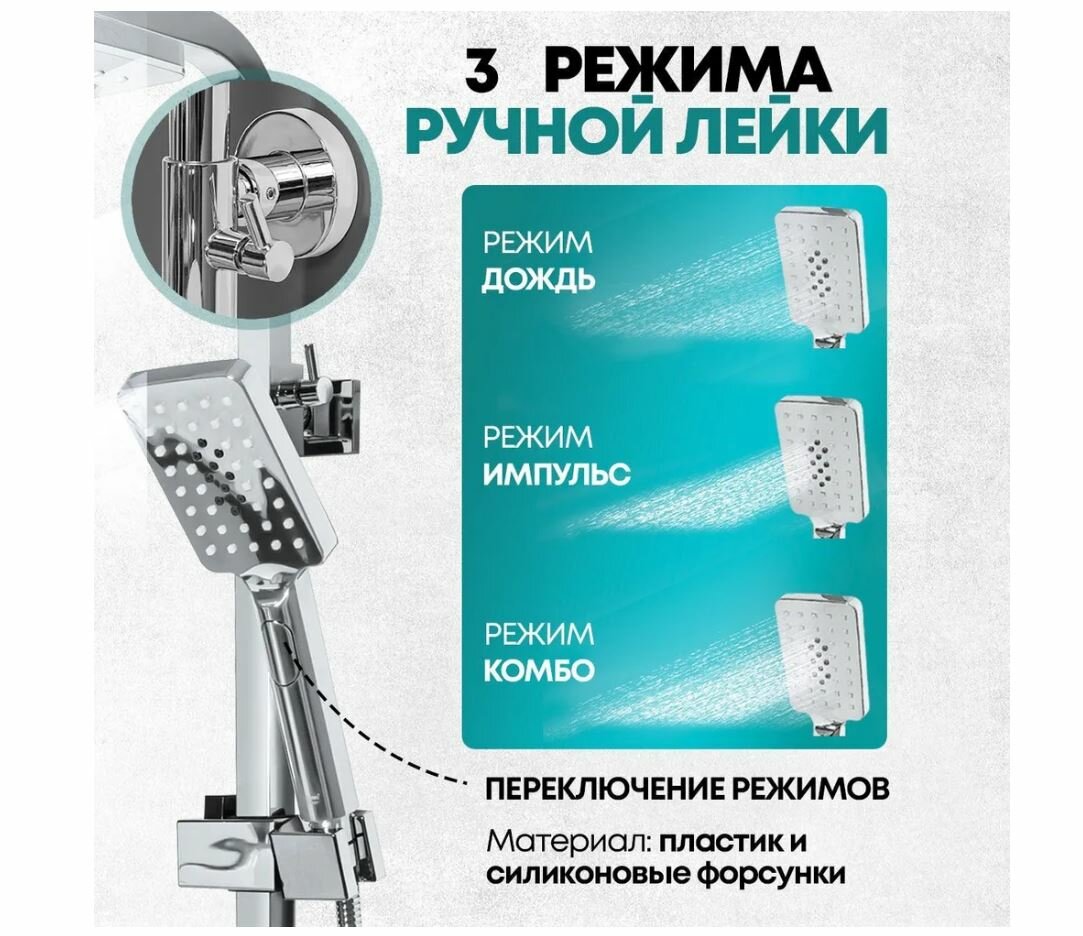 3 РЕЖИМА
РУЧНОЙ ЛЕЙКИ

РЕЖИМ
ДОЖДЬ

РЕЖИМ
ИМПУЛЬС

РЕЖИМ
КОМБО

ПЕРЕКЛЮЧЕНИЕ РЕЖИМОВ

Материал: пластик и силиконовые форсунки