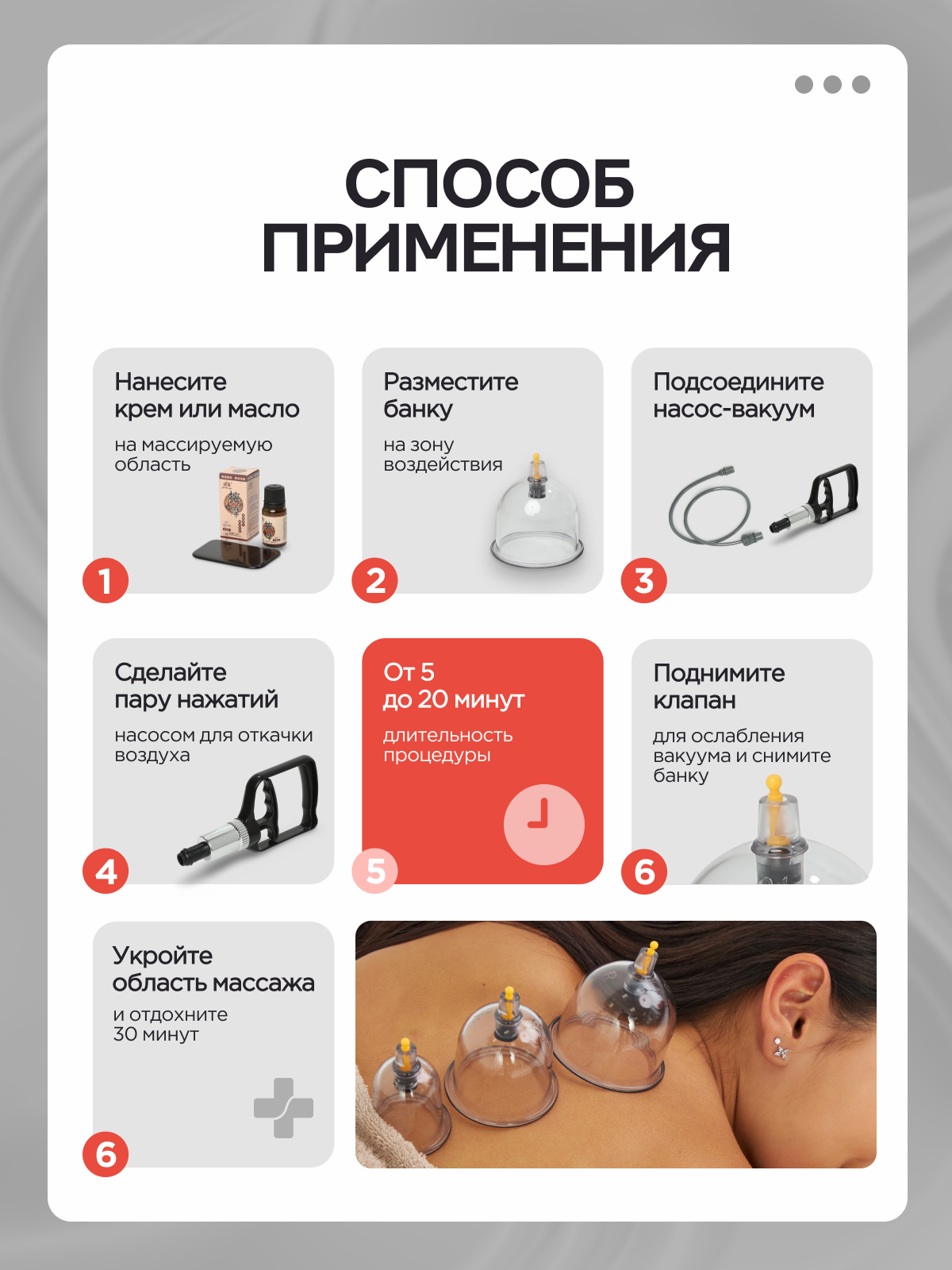 СПОСОБ ПРИМЕНЕНИЯ

Нанесите крем или масло

на массируемую область

1

Разместите банку

на зону воздействия

2

Подсоедините насос-вакуум

3

Сделайте пару нажатий

насосом для откачки воздуха

4

От 5 до 20 минут

длительность процедуры

5

Поднимите клапан

для ослабления вакуума и снимите банку

6

Укройте область массажа

и отдохните 30 минут

6