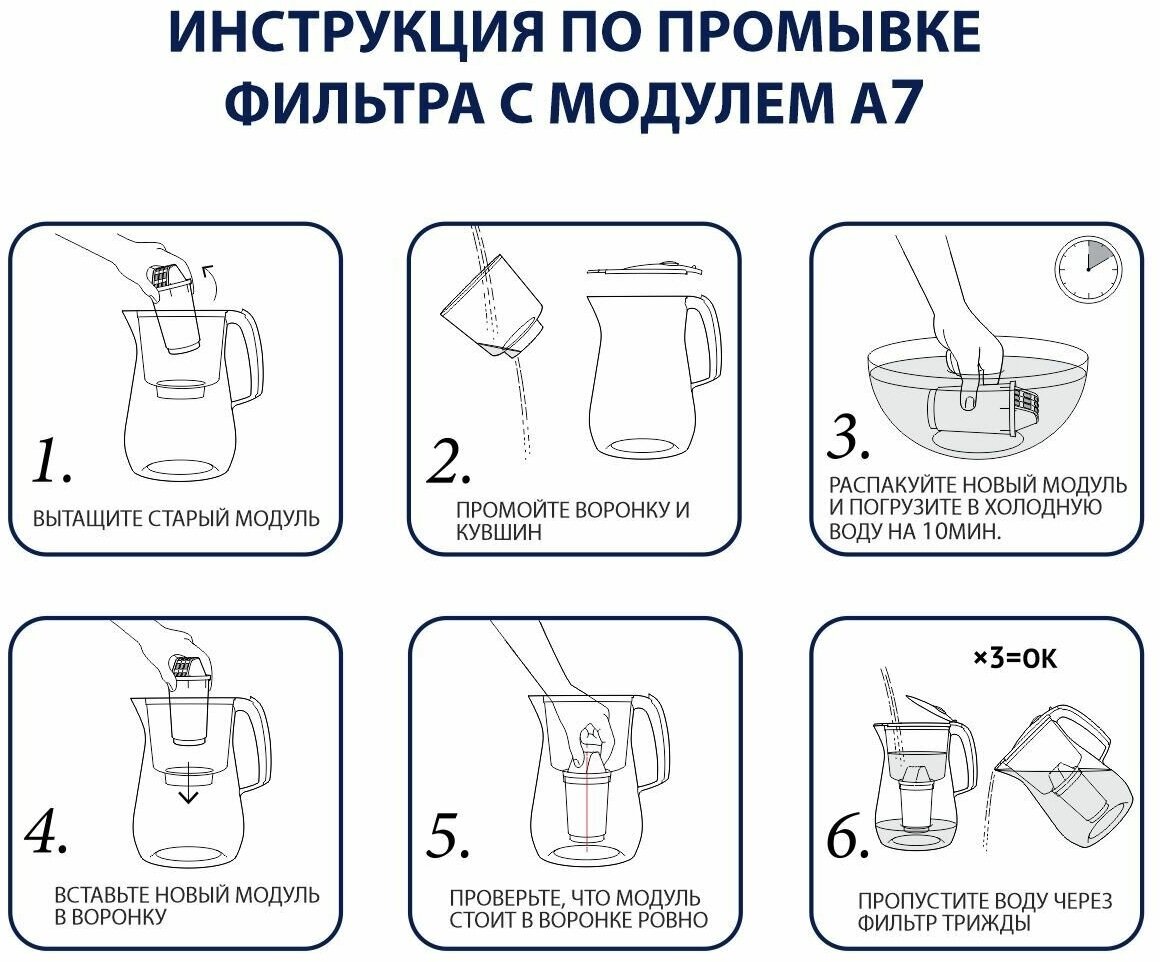 ИНСТРУКЦИЯ ПО ПРОМЫВКЕ ФИЛЬТРА С МОДУЛЕМ А7

1.
ВЫТАЩИТЕ СТАРЫЙ МОДУЛЬ

2.
ПРОМОЙТЕ ВОРОНКУ И КУВШИН

3.
РАСПАКУЙТЕ НОВЫЙ МОДУЛЬ И ПОГРУЗИТЕ В ХОЛОДНУЮ ВОДУ НА 10МИН.

4.
ВСТАВЬТЕ НОВЫЙ МОДУЛЬ В ВОРОНКУ

5.
ПРОВЕРЬТЕ, ЧТО МОДУЛЬ СТОИТ В ВОРОНКЕ РОВНО

×3=OK
6.
ПРОПУСТИТЕ ВОДУ ЧЕРЕЗ ФИЛЬТР ТРИЖДЫ