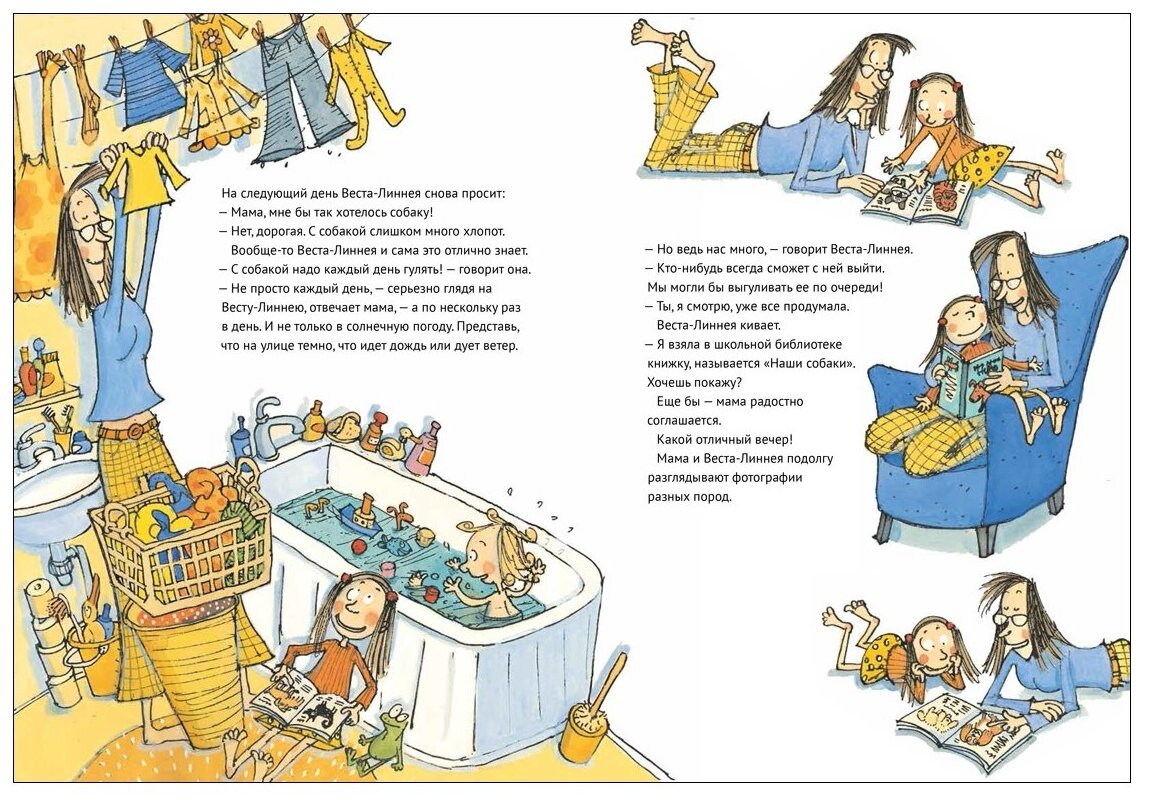 На следующий день Веста-Линнея снова просит:
— Мама, мне бы так хотелось собаку!
— Нет, дорогая. С собакой слишком много хлопот.
Вообще-то Веста-Линнея и сама это отлично знает.
— С собакой надо каждый день гулять! — говорит она.
— Не просто каждый день, — серьезно глядя на Весту-Линнею, отвечает мама, — а по нескольку раз в день. И не только в солнечную погоду. Представь, что на улице темно, что идет дождь или дует ветер.

— Но ведь нас много, — говорит Веста-Линнея.
— Кто-нибудь всегда сможет с ней выйти. Мы могли бы выгуливать ее по очереди!
— Ты, я смотрю, уже все продумала.
Веста-Линнея кивает.
— Я взяла в школьной библиотеке книжку, называется «Наши собаки». Хочешь покажу?
Еще бы — мама радостно соглашается.
Какой отличный вечер!
Мама и Веста-Линнея подолгу разглядывают фотографии разных пород.