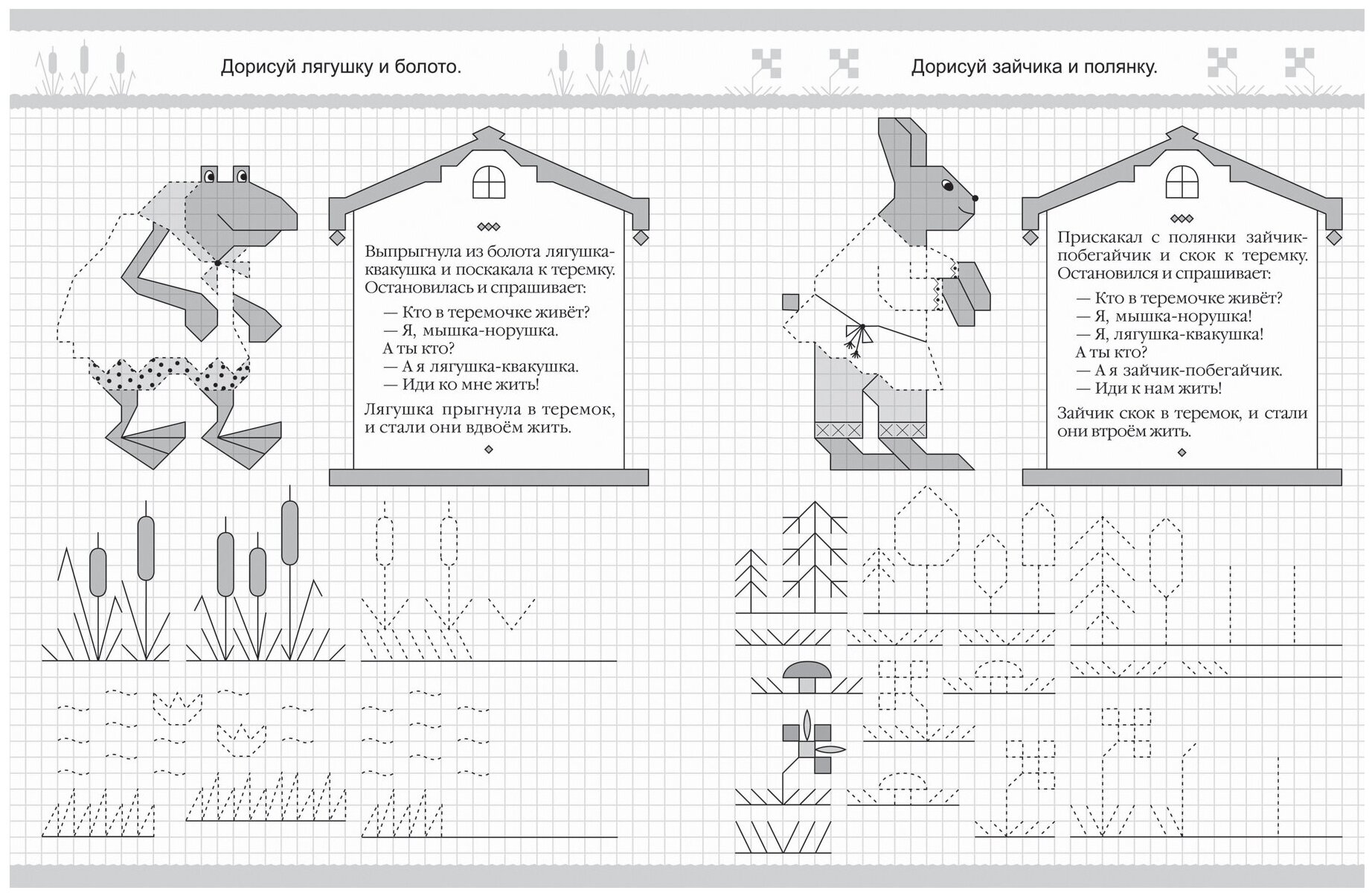 Дорисуй лягушку и болото.

Выпрыгнула из болота лягушка-квакушка и поскакала к теремку. Остановилась и спрашивает:

— Кто в теремочке живёт?
— Я, мышка-норушка.
А ты кто?
— А я лягушка-квакушка.
— Иди ко мне жить!

Лягушка прыгнула в теремок, и стали они вдвоём жить.

Дорисуй зайчика и полянку.

Прискакал с полянки зайчик-побегайчик и скок к теремку. Остановился и спрашивает:

— Кто в теремочке живёт?
— Я, мышка-норушка!
— Я, лягушка-квакушка!
А ты кто?
— А я зайчик-побегайчик.
— Иди к нам жить!

Зайчик скок в теремок, и стали они втроём жить.