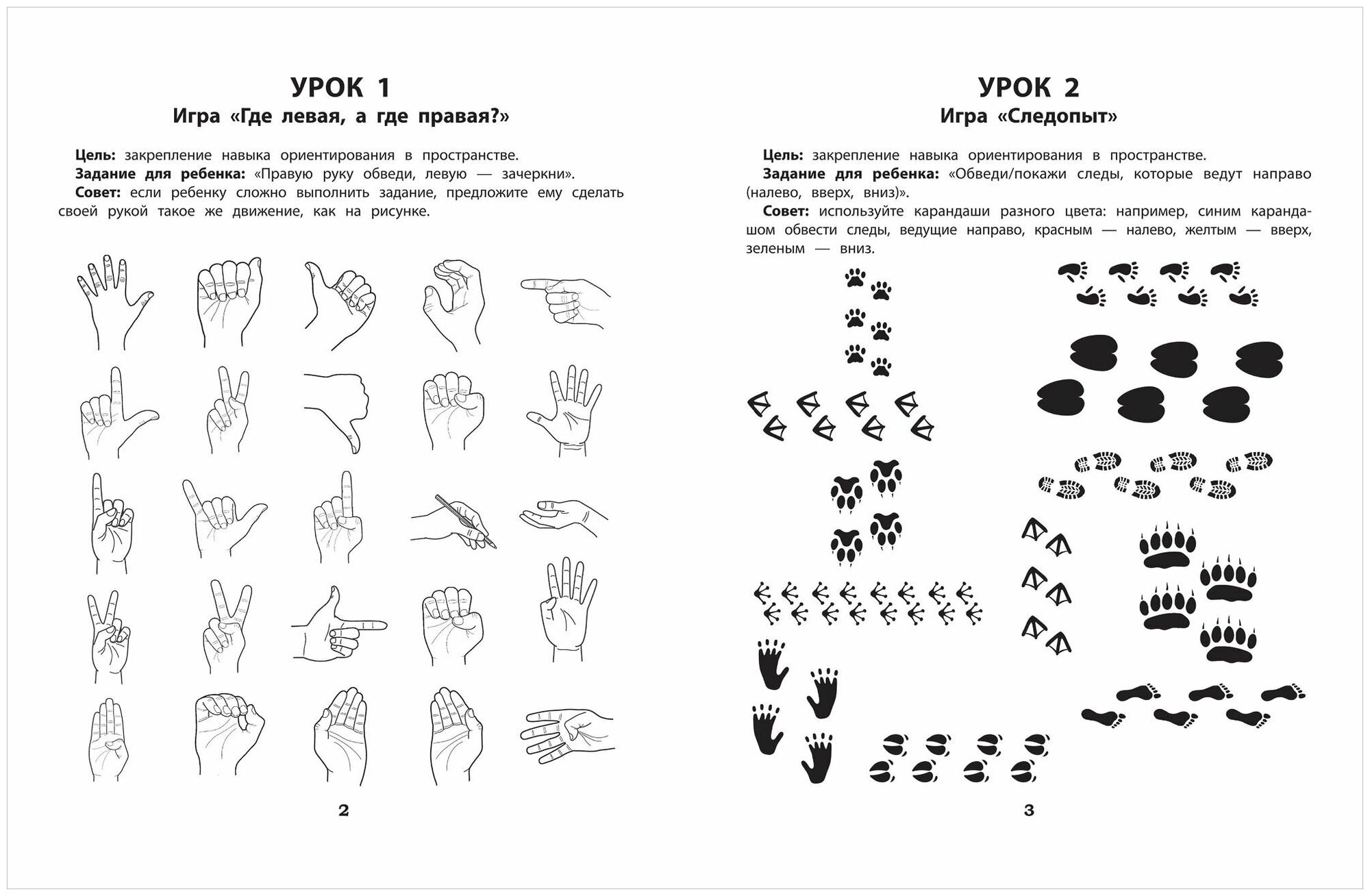 УРОК 1
Игра «Где левая, а где правая?»

Цель: закрепление навыка ориентирования в пространстве.
Задание для ребенка: «Правую руку обведи, левую — зачеркни».
Совет: если ребенку сложно выполнить задание, предложите ему сделать своей рукой такое же движение, как на рисунке.

2

УРОК 2
Игра «Следопыт»

Цель: закрепление навыка ориентирования в пространстве.
Задание для ребенка: «Обведи/покажи следы, которые ведут направо (налево, вверх, вниз)».
Совет: используйте карандаши разного цвета: например, синим карандашом обвести следы, ведущие направо, красным — налево, желтым — вверх, зеленым — вниз.

3