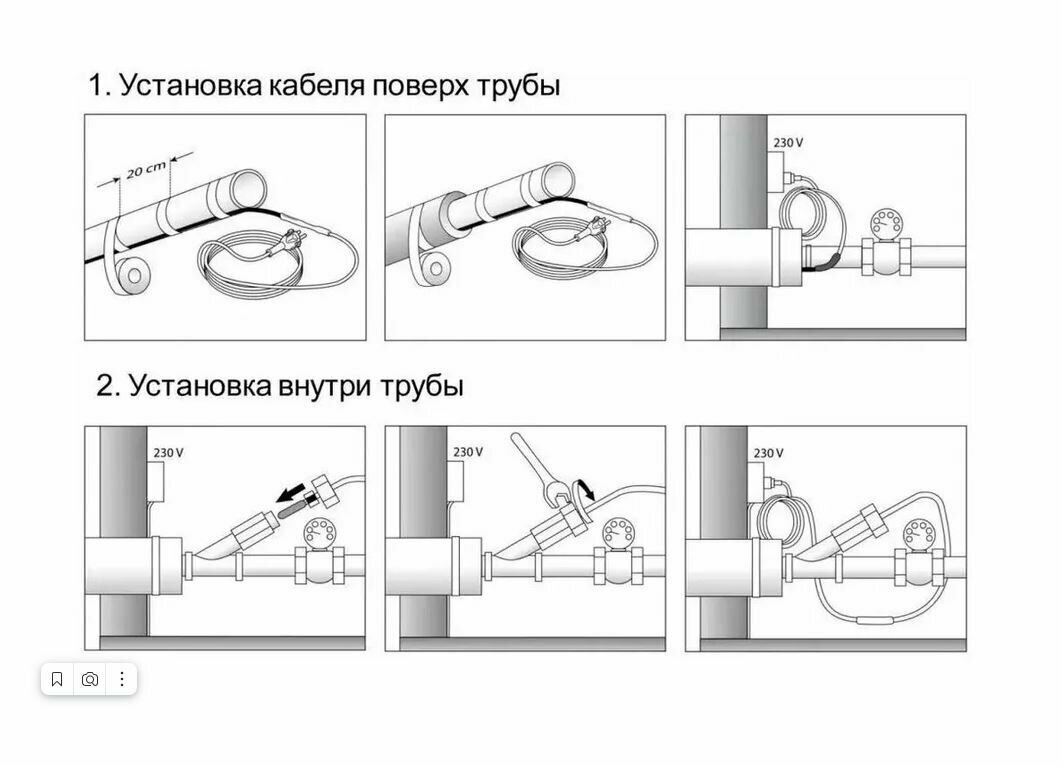 1. Установка кабеля поверх трубы

20 cm

230 V

2. Установка внутри трубы

230 V

230 V

230 V