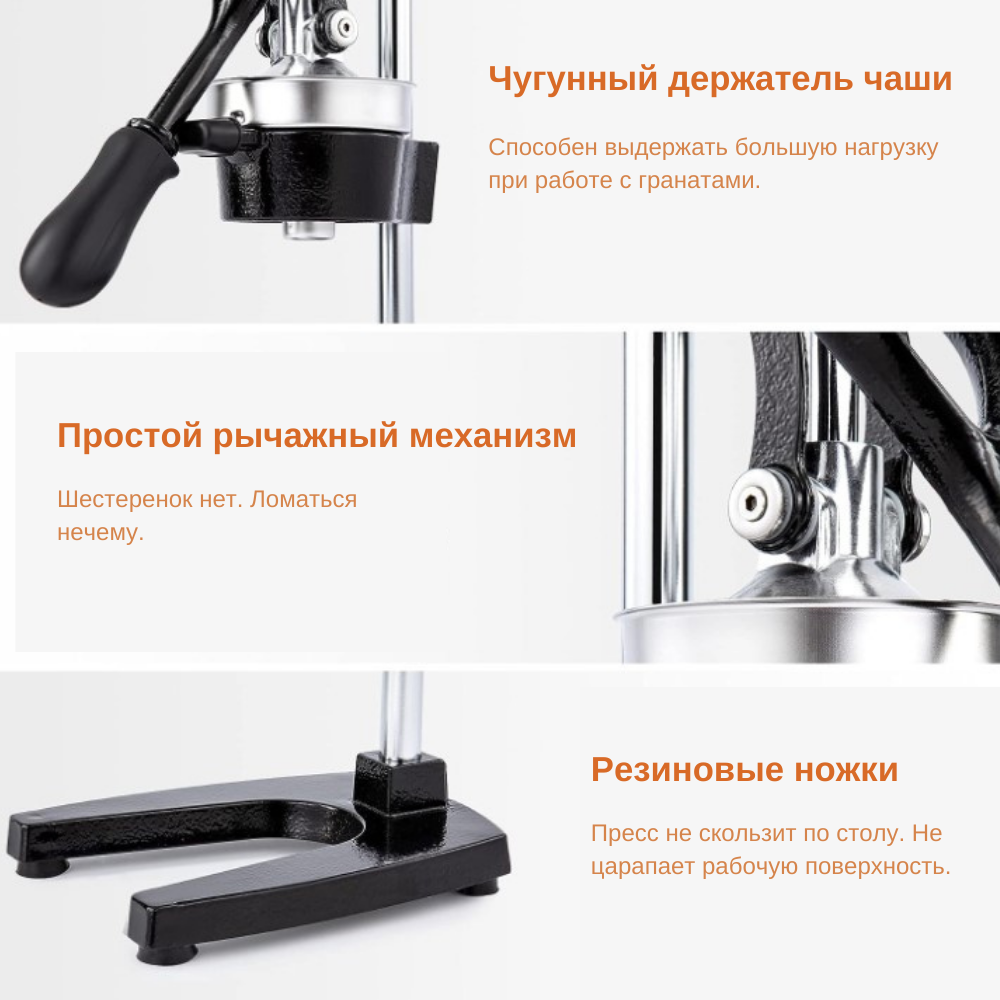 Чугунный держатель чаши

Способен выдержать большую нагрузку при работе с гранатами.

Простой рычажный механизм

Шестеренок нет. Ломаться нечему.

Резиновые ножки

Пресс не скользит по столу. Не царапает рабочую поверхность.