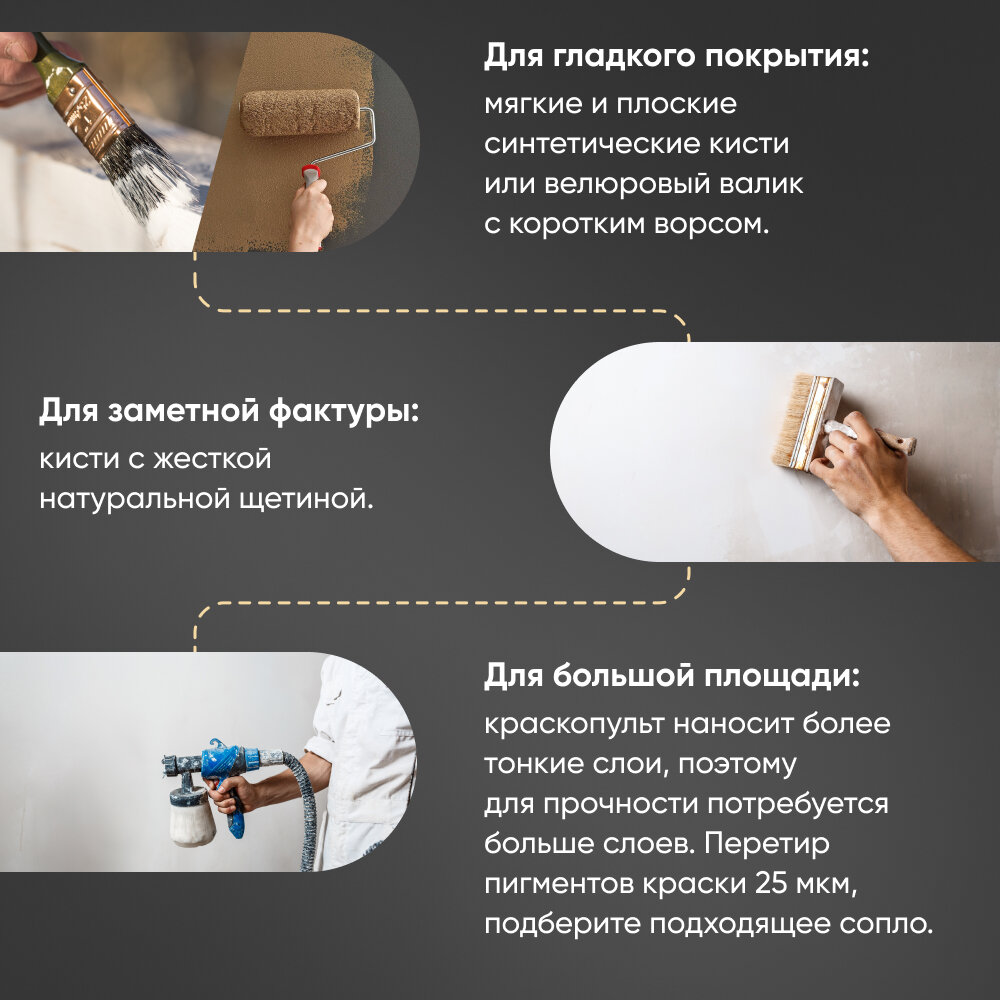 Для гладкого покрытия:
мягкие и плоские синтетические кисти или велюровый валик с коротким ворсом.

Для заметной фактуры:
кисти с жесткой натуральной щетиной.

Для большой площади:
краскопульт наносит более тонкие слои, поэтому для прочности потребуется больше слоев. Перетир пигментов краски 25 мкм, подберите подходящее сопло.