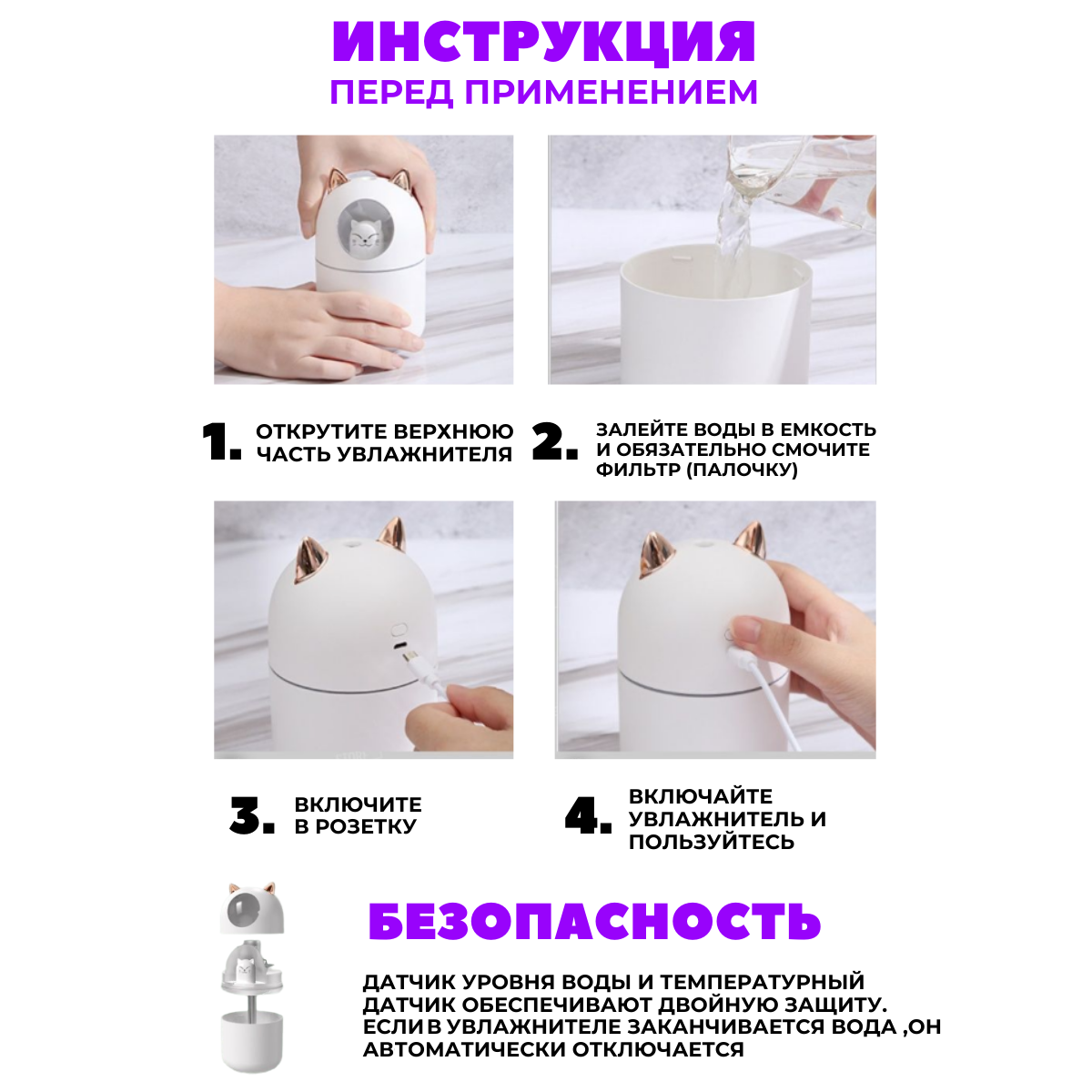 ИНСТРУКЦИЯ
ПЕРЕД ПРИМЕНЕНИЕМ

1. ОТКРУТИТЕ ВЕРХНЮЮ ЧАСТЬ УВЛАЖНИТЕЛЯ

2. ЗАЛЕЙТЕ ВОДЫ В ЕМКОСТЬ И ОБЯЗАТЕЛЬНО СМОЧИТЕ ФИЛЬТР (ПАЛОЧКУ)

3. ВКЛЮЧИТЕ В РОЗЕТКУ

4. ВКЛЮЧАЙТЕ УВЛАЖНИТЕЛЬ И ПОЛЬЗУЙТЕСЬ

БЕЗОПАСНОСТЬ

ДАТЧИК УРОВНЯ ВОДЫ И ТЕМПЕРАТУРНЫЙ ДАТЧИК ОБЕСПЕЧИВАЮТ ДВОЙНУЮ ЗАЩИТУ. ЕСЛИ В УВЛАЖНИТЕЛЕ ЗАКАНЧИВАЕТСЯ ВОДА ,ОН АВТОМАТИЧЕСКИ ОТКЛЮЧАЕТСЯ